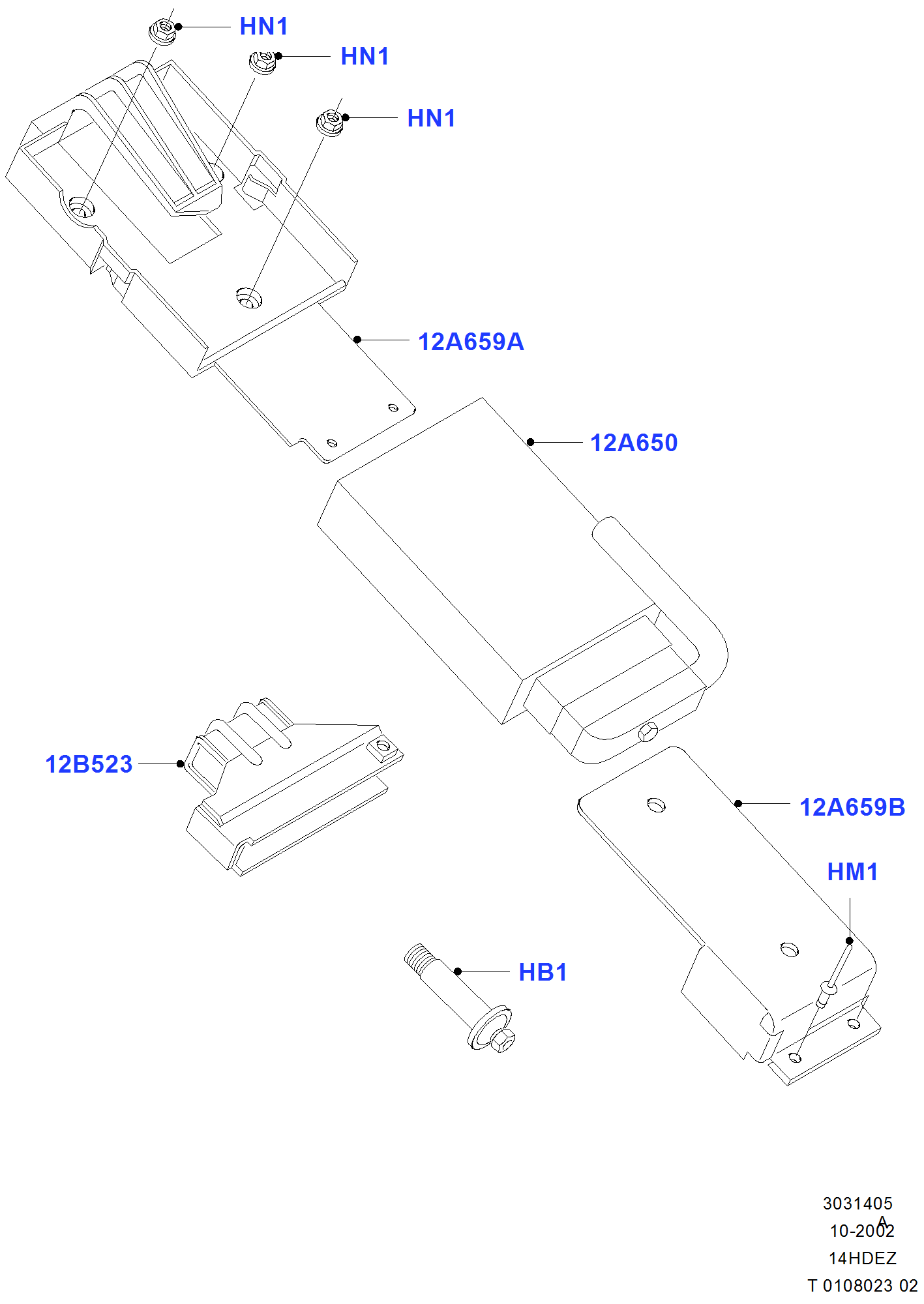 HN1
HN1
HN1
12A659A
12A650
12B523
12A659B
HM1
HB1
3031405
A
10-2002
14HDEZ
T 0108023 02