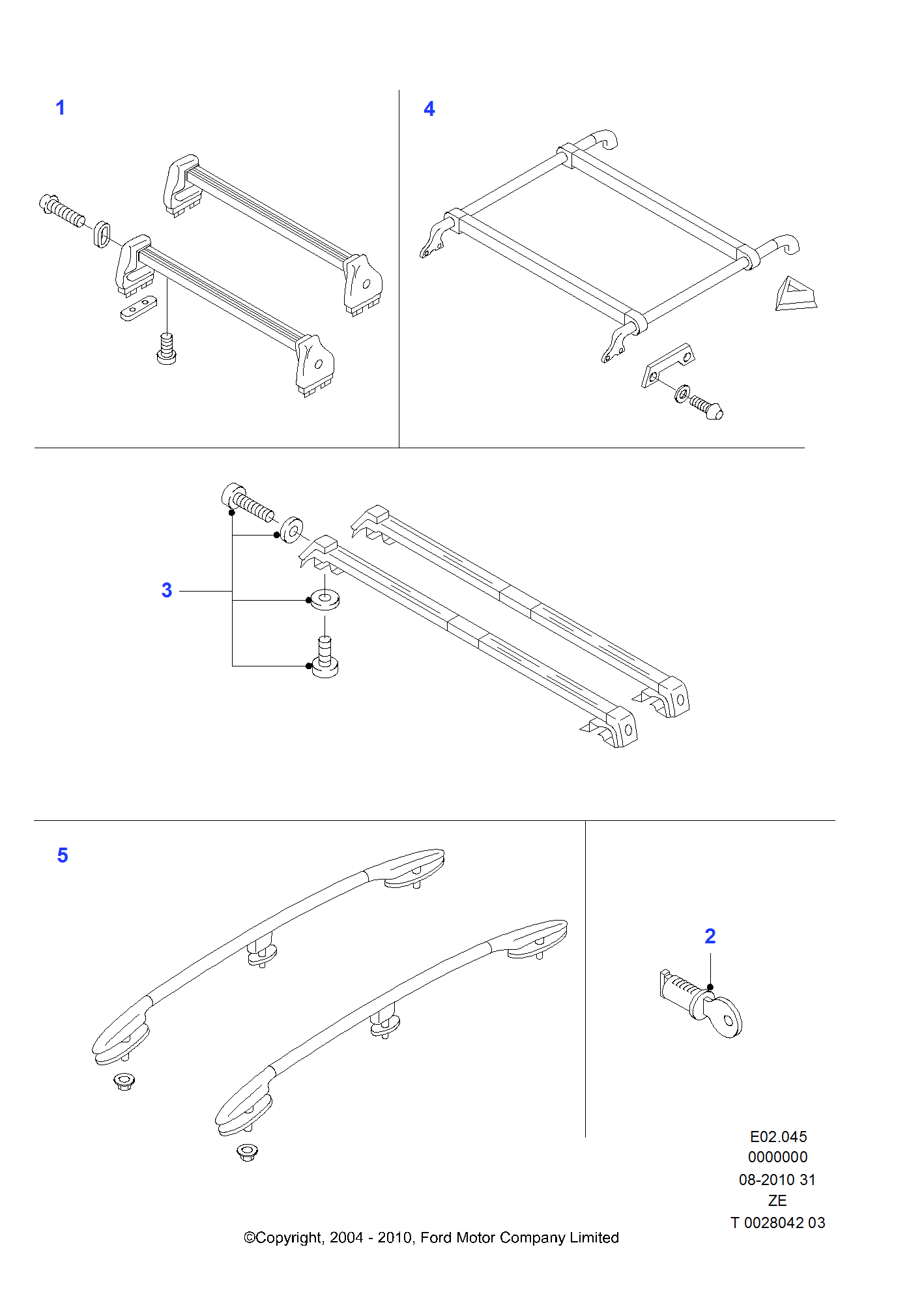 1

4

3

5

2

E02.045
0000000
08-2010 31
ZE
T 0028042 03

©Copyright, 2004 - 2010, Ford Motor Company Limited