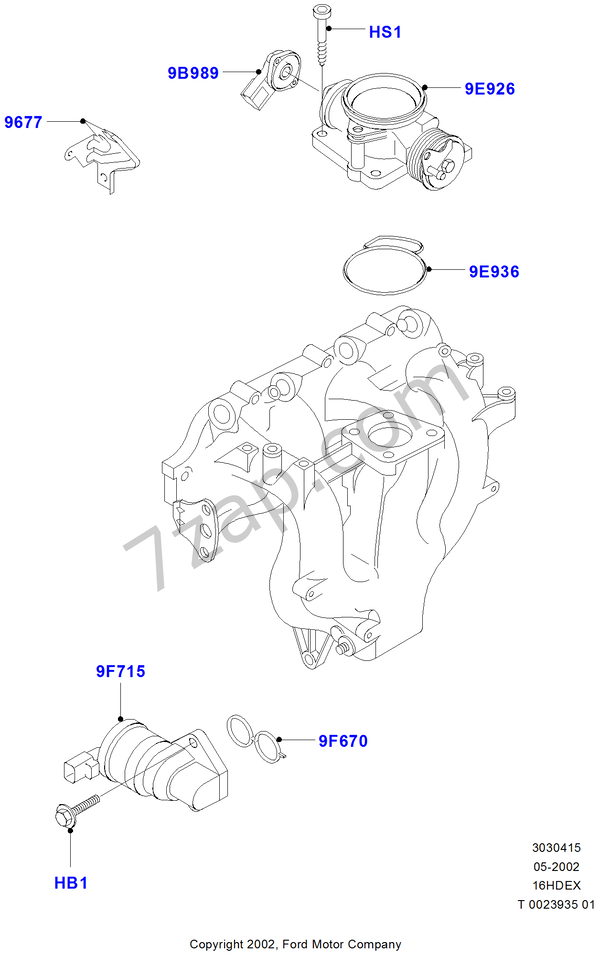 HS1
9B989
9E926
9677
9E936
7zap.com
9F715
9F670
HB1
3030415
05-2002
16HDEX
T 0023935 01
Copyright 2002, Ford Motor Company