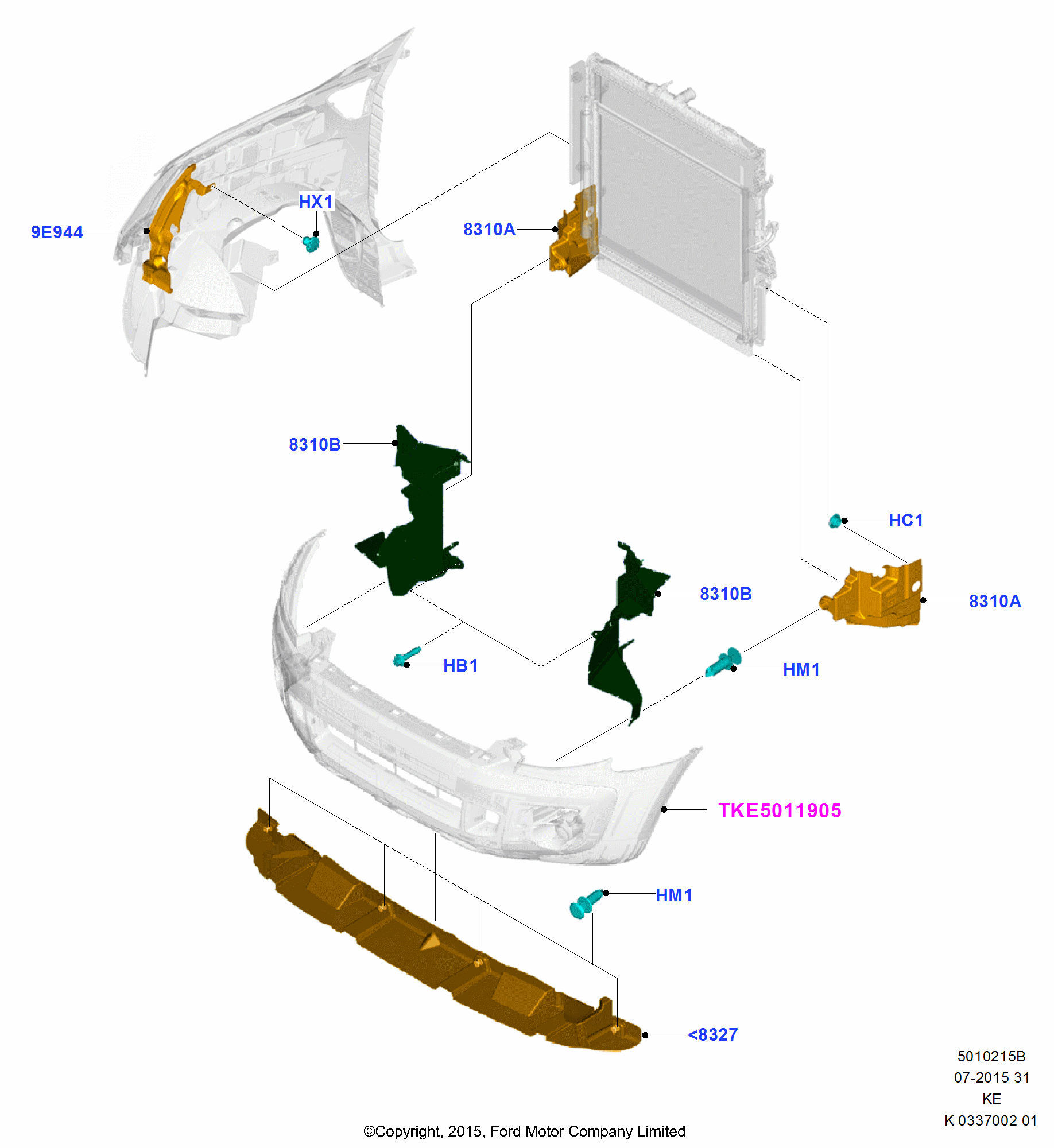 HX1

9E944

8310A

8310B

HC1

8310B

8310A

HB1

HM1

TKE5011905

HM1

<8327

5010215B
07-2015 31
KE
K 0337002 01

©Copyright, 2015, Ford Motor Company Limited