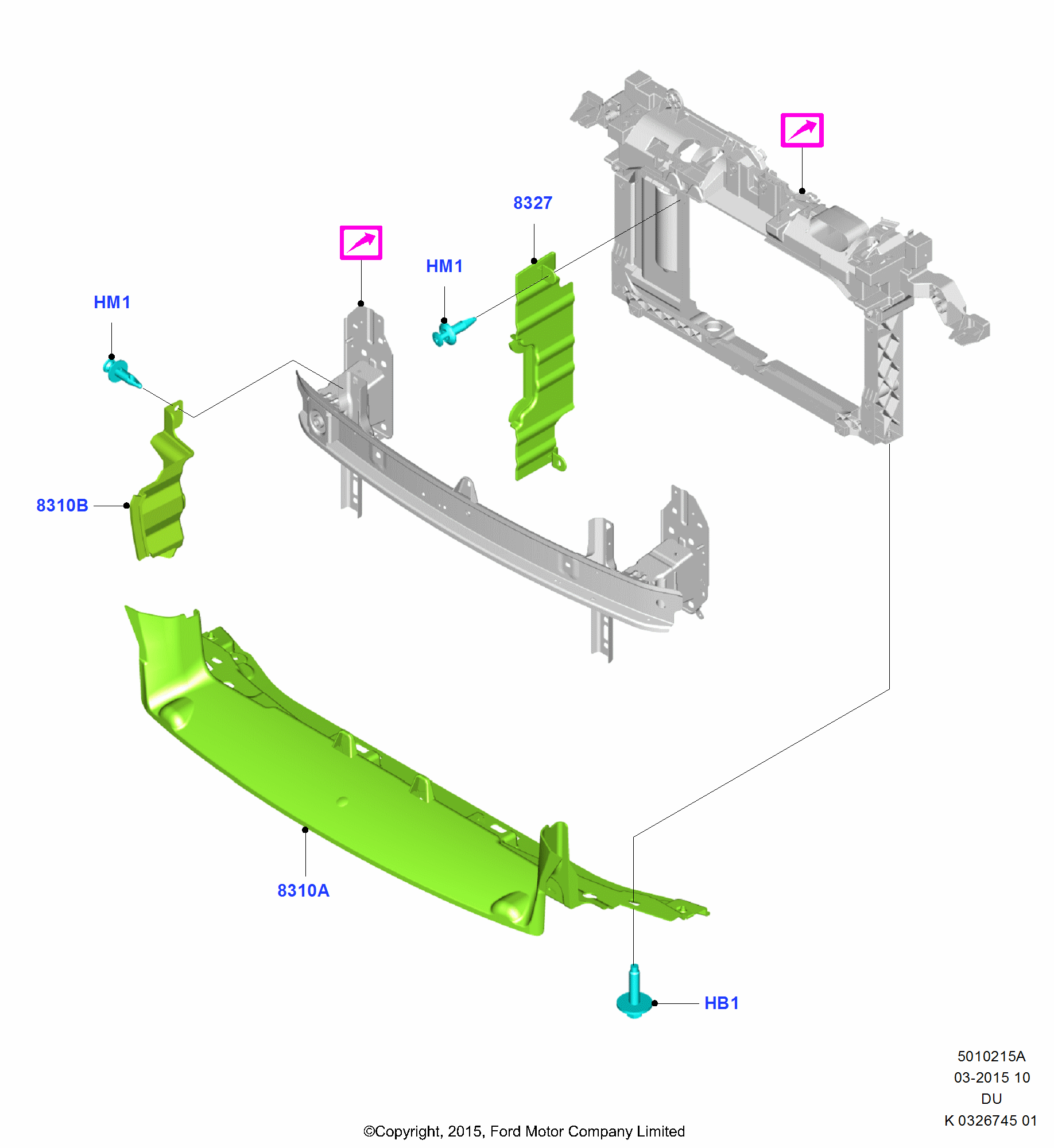 8327

HM1

HM1

8310B

8310A

HB1

5010215A
03-2015 10
DU
K 0326745 01

©Copyright, 2015, Ford Motor Company Limited