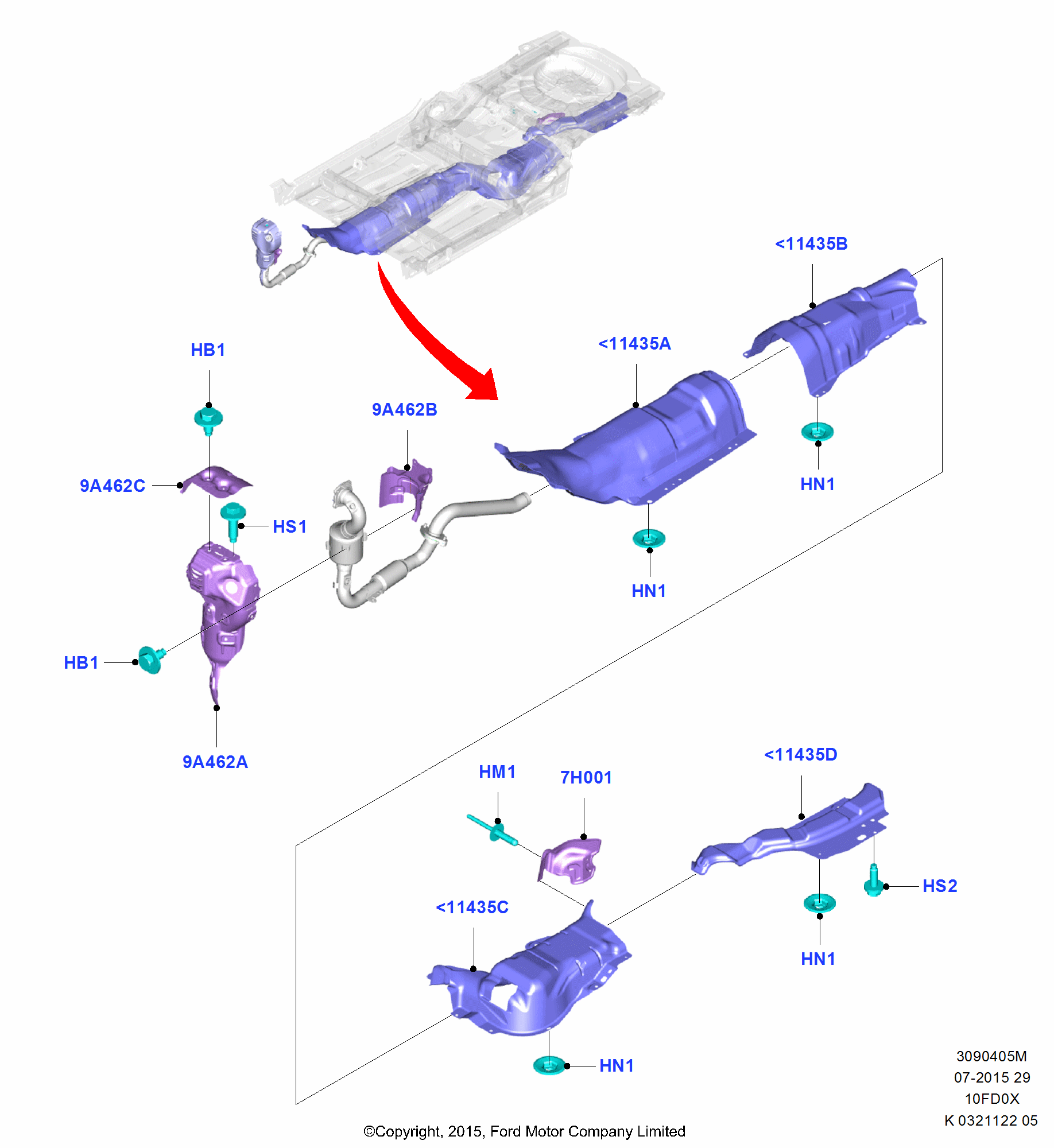 <11435B

HB1

<11435A

9A462B

9A462C

HS1

HN1

HN1

HB1

9A462A

<11435D

HM1

7H001

HS2

<11435C

HN1

HN1

3090405M
07-2015 29
10FD0X
K 0321122 05

©Copyright, 2015, Ford Motor Company Limited