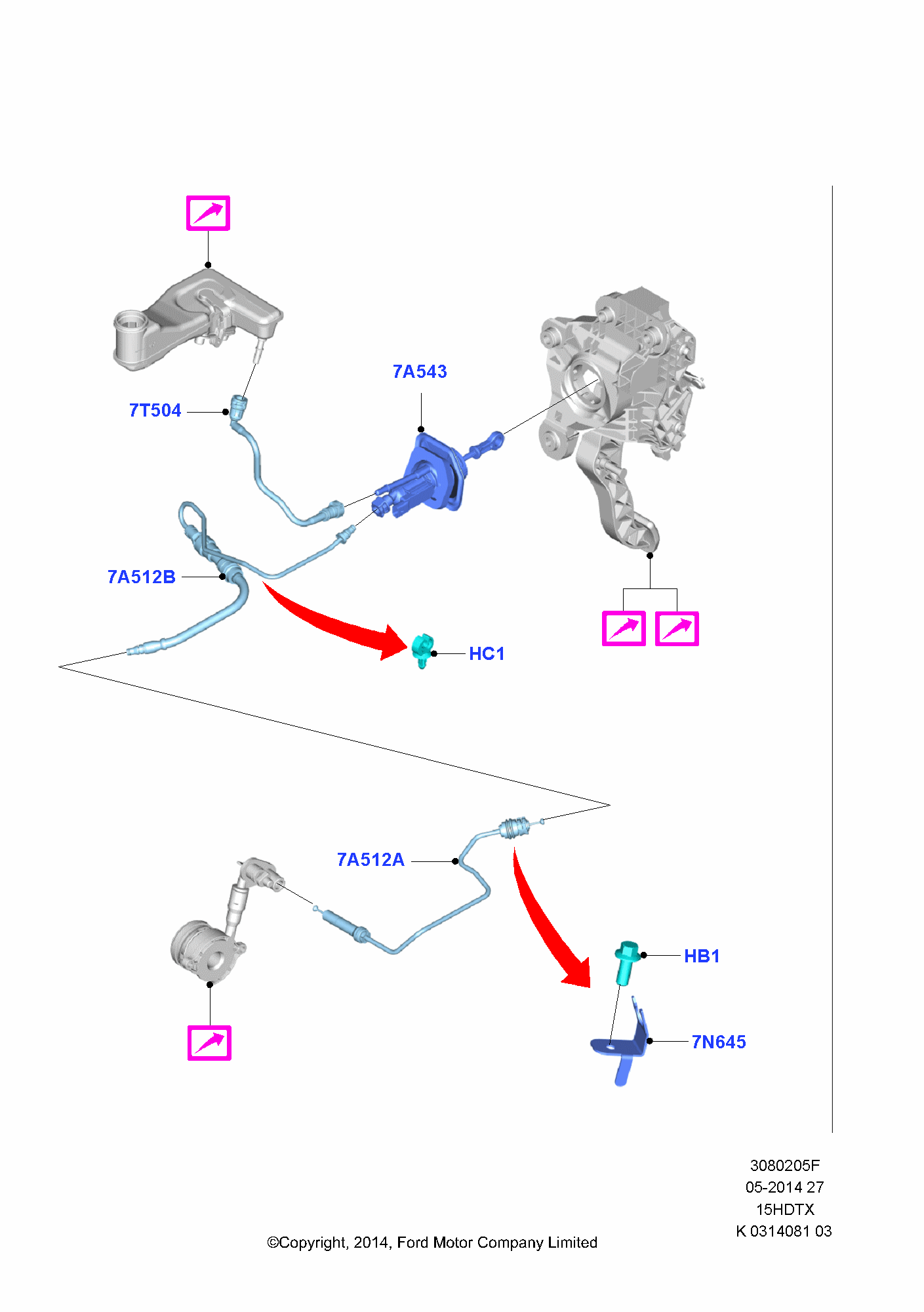 7A543

7T504

7A512B

HC1

7A512A

HB1

7N645

3080205F
05-2014 27
15HDTX
K 0314081 03

©Copyright, 2014, Ford Motor Company Limited