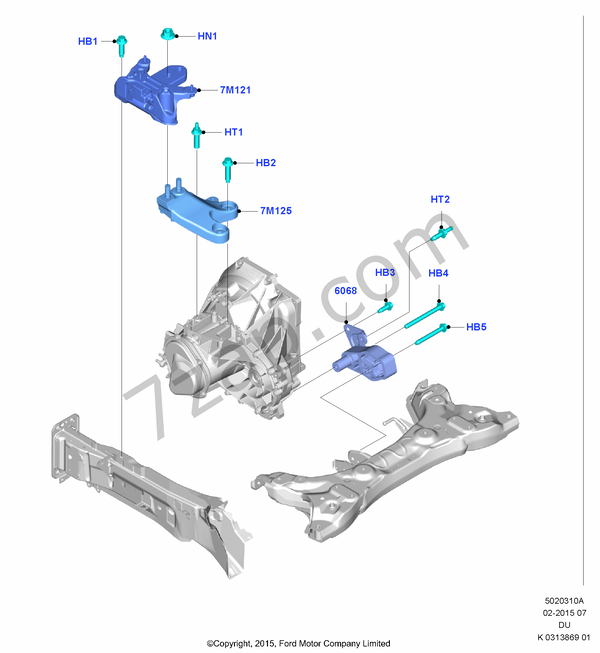 HB1
HN1
7M121
HT1
HB2
7M125
HT2
HB3
HB4
6068
HB5
7zap.com
5020310A
02-2015 07
DU
K 0313869 01
©Copyright, 2015, Ford Motor Company Limited