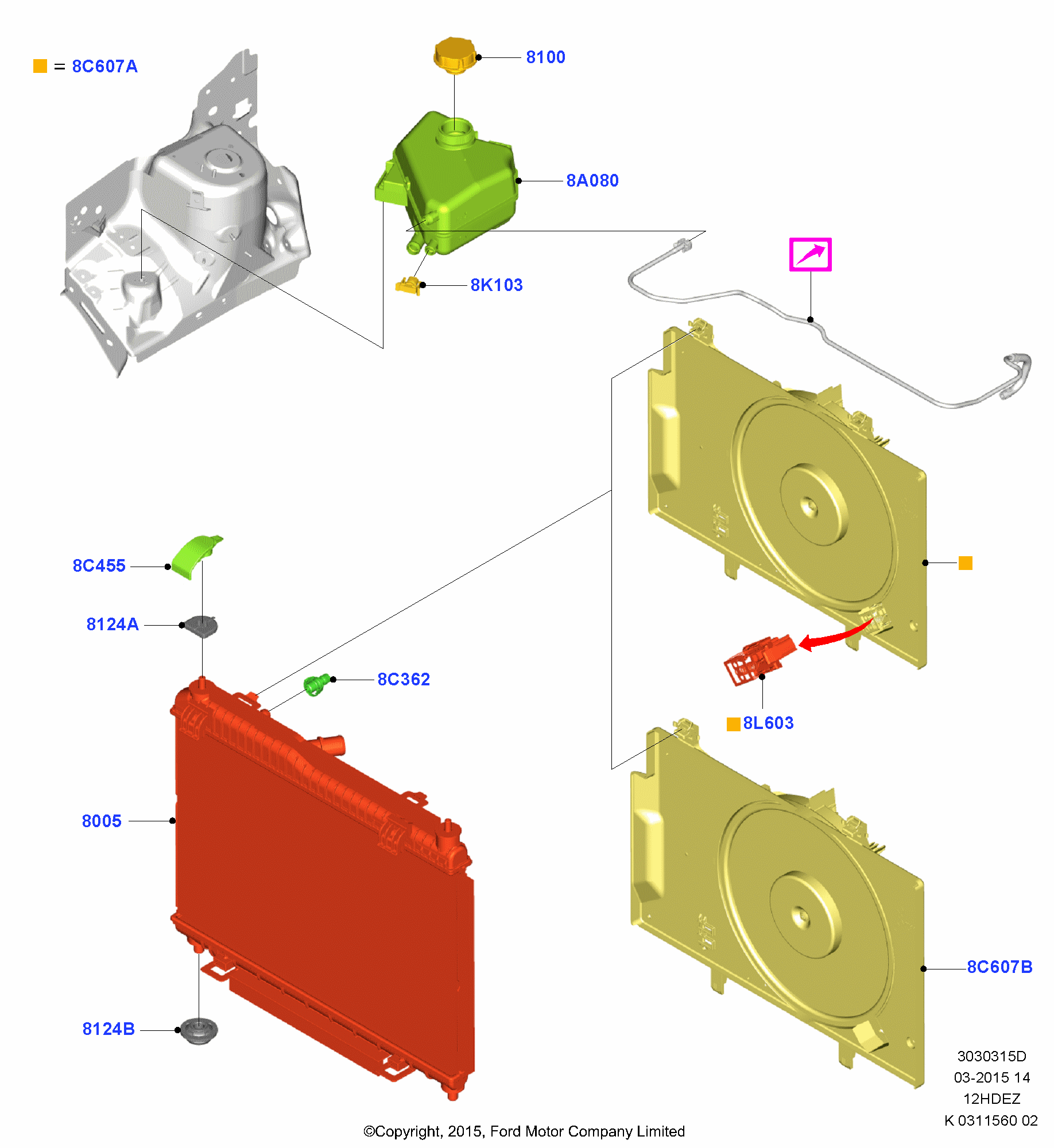 = 8C607A

8100

8A080

8K103

8C455

8124A

8C362

8L603

8005

8C607B

8124B

3030315D
03-2015 14
12HDEZ
K 0311560 02

©Copyright, 2015, Ford Motor Company Limited