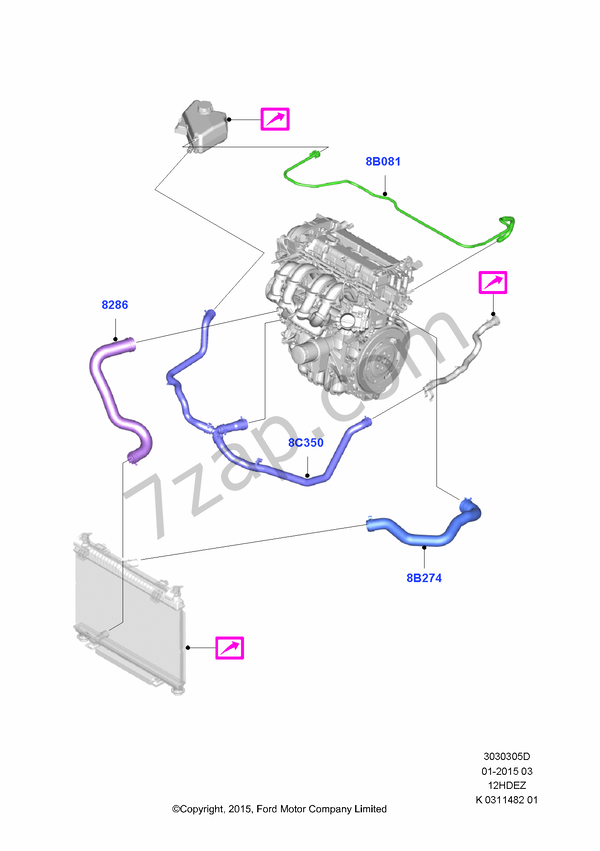 8B081

8286

8C350

8B274

7zap.com

3030305D
01-2015 03
12HDEZ
K 0311482 01

©Copyright, 2015, Ford Motor Company Limited