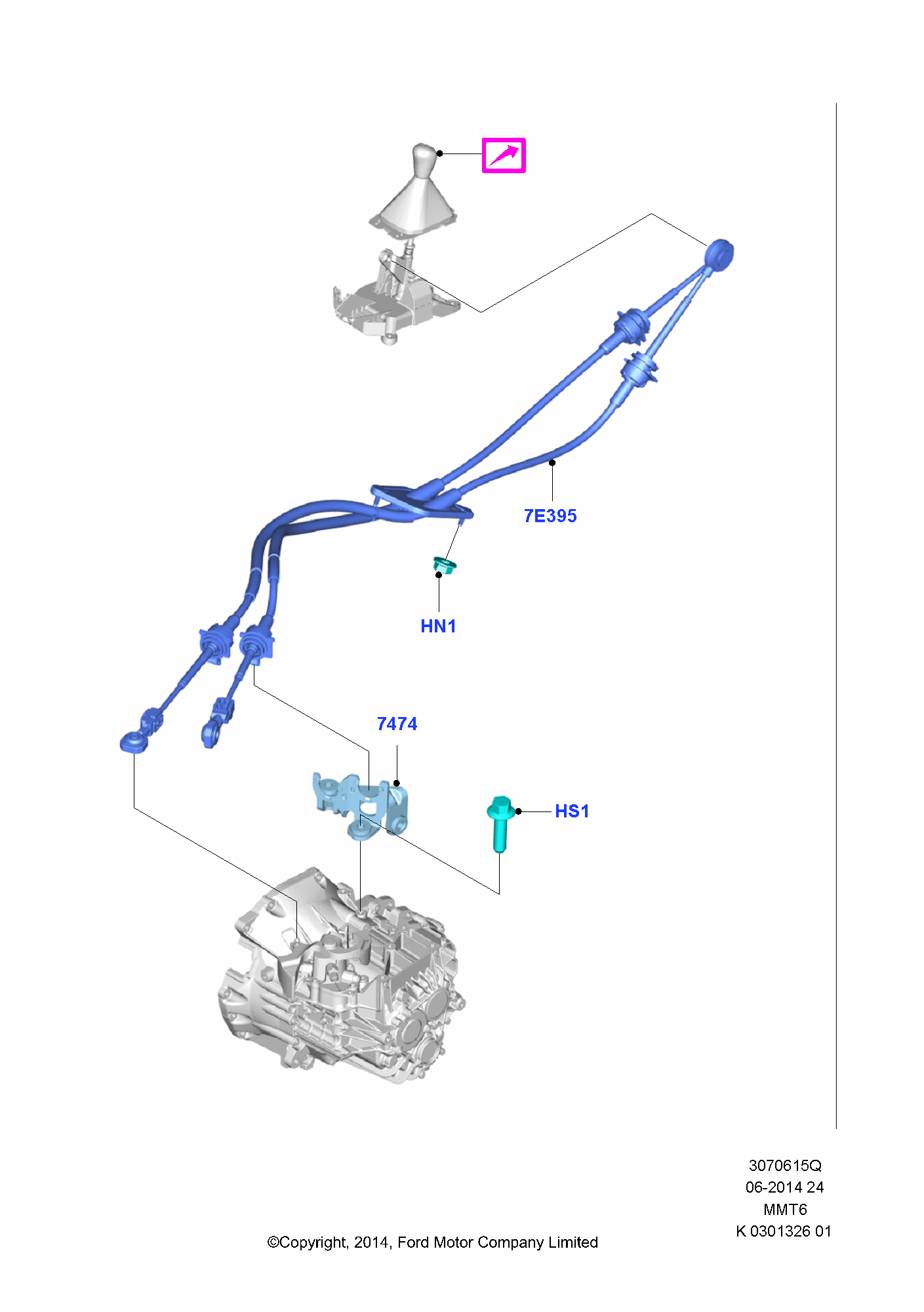 7E395

HN1

7474

HS1

3070615Q
06-2014 24
MMT6
K 0301326 01

©Copyright, 2014, Ford Motor Company Limited