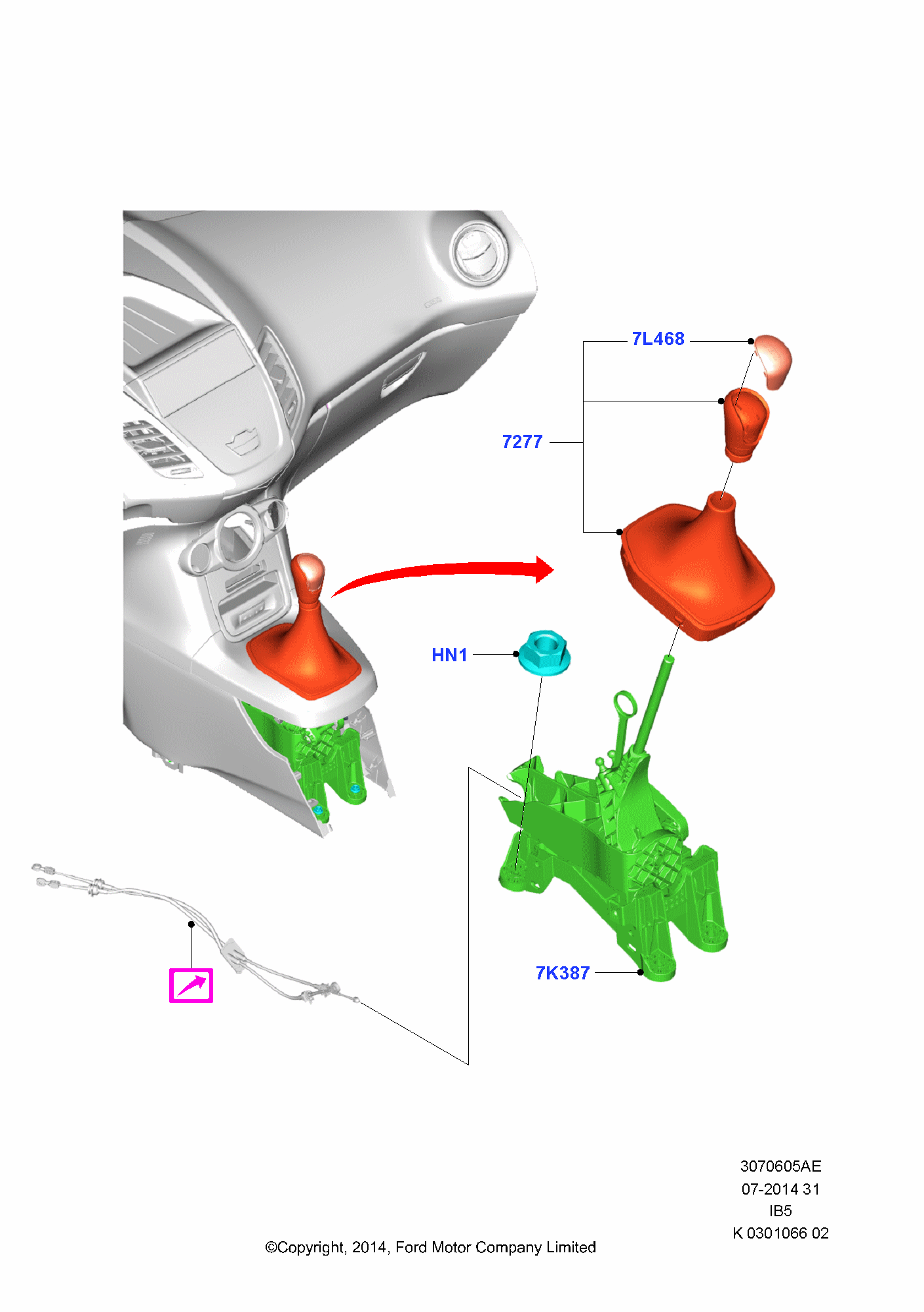 7L468

7277

HN1

7K387

3070605AE
07-2014 31
IB5
K 0301066 02

©Copyright, 2014, Ford Motor Company Limited