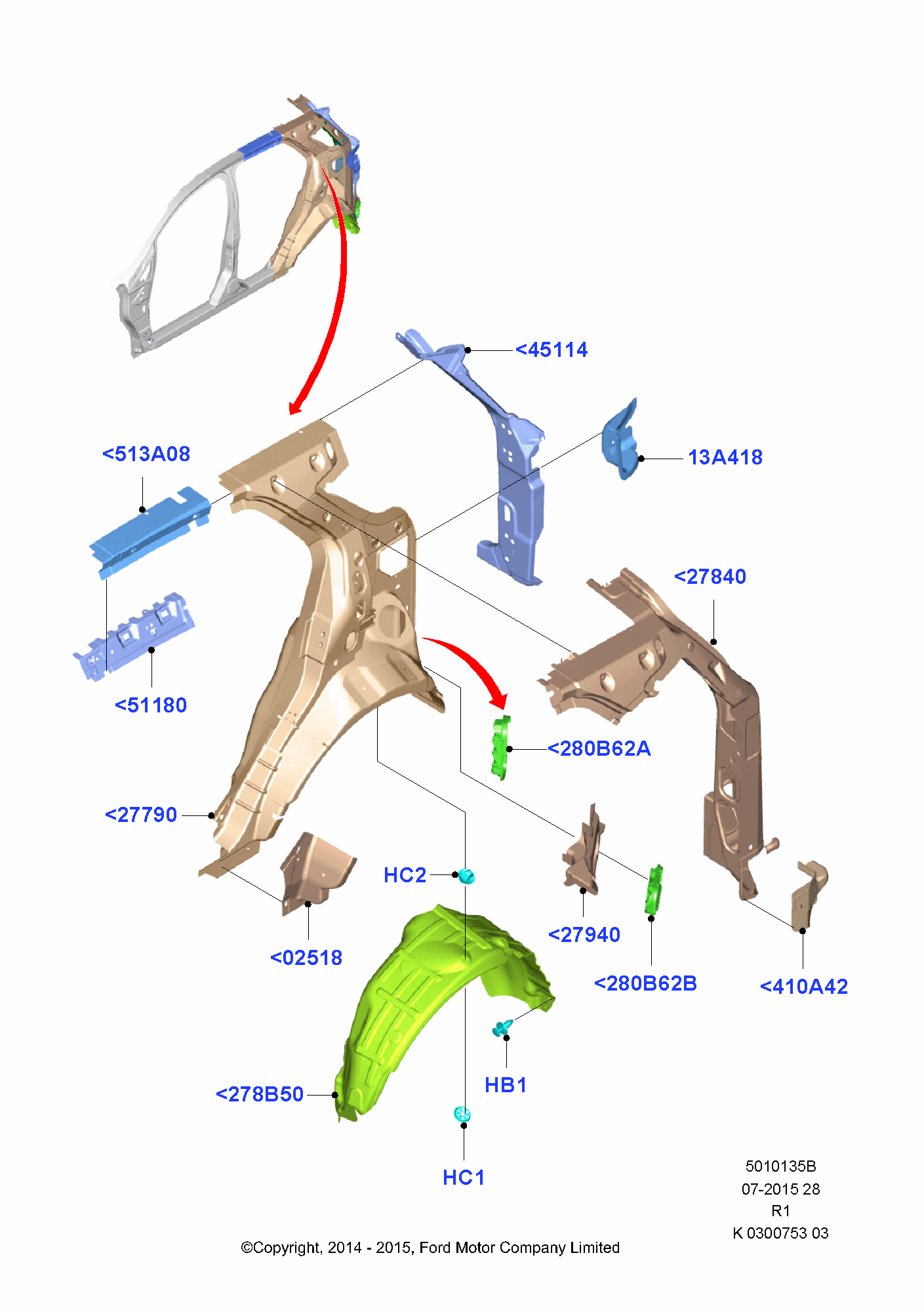 <45114

<513A08

13A418

<27840

<51180

<280B62A

<27790

HC2

<27940

<02518

<280B62B

<410A42

HB1

<278B50

HC1

5010135B
07-2015 28
R1
K 0300753 03

©Copyright, 2014 - 2015, Ford Motor Company Limited