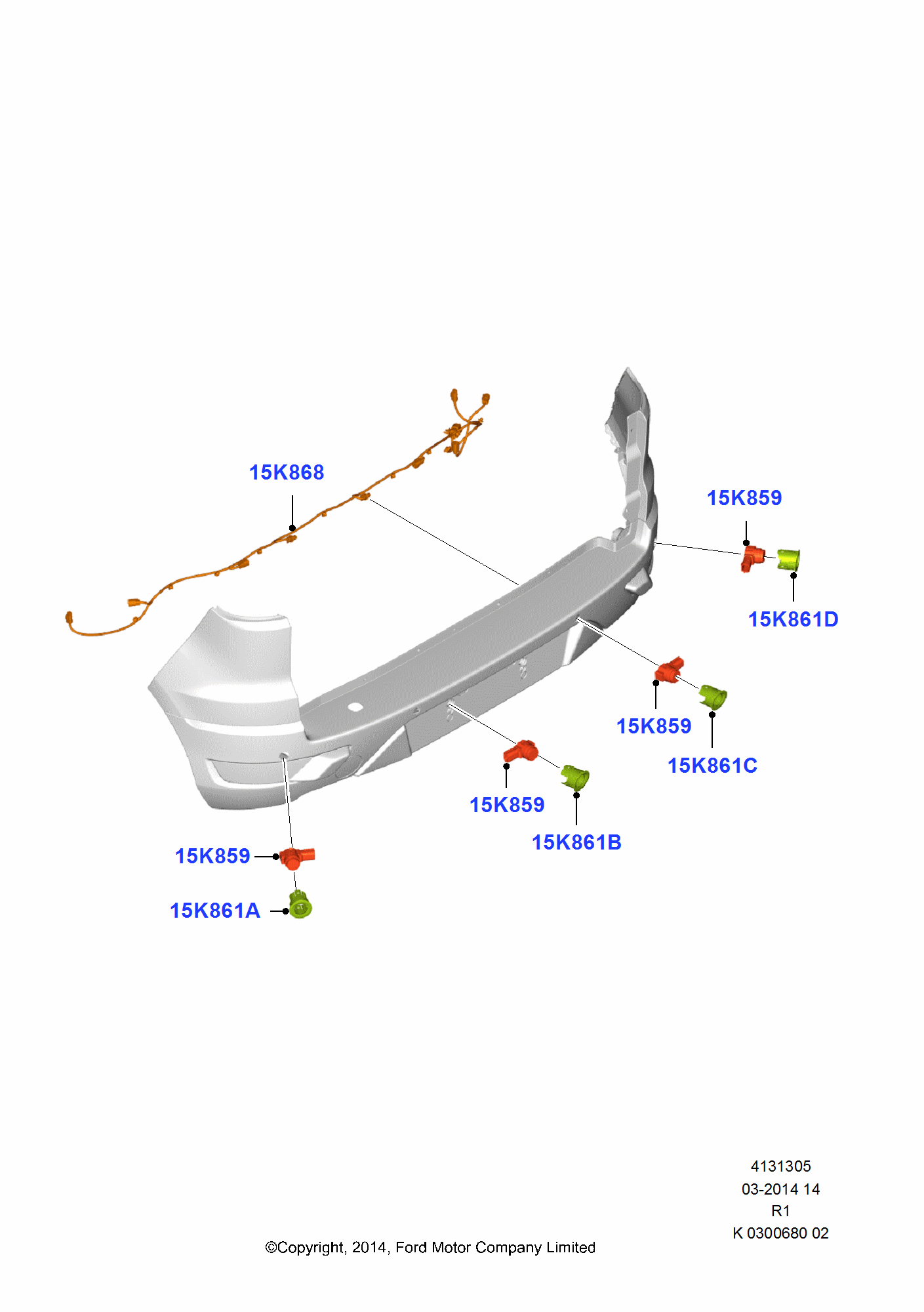 15K868

15K859

15K861D

15K859

15K861C

15K859

15K861B

15K859

15K861A

4131305
03-2014 14
R1
K 0300680 02

©Copyright, 2014, Ford Motor Company Limited