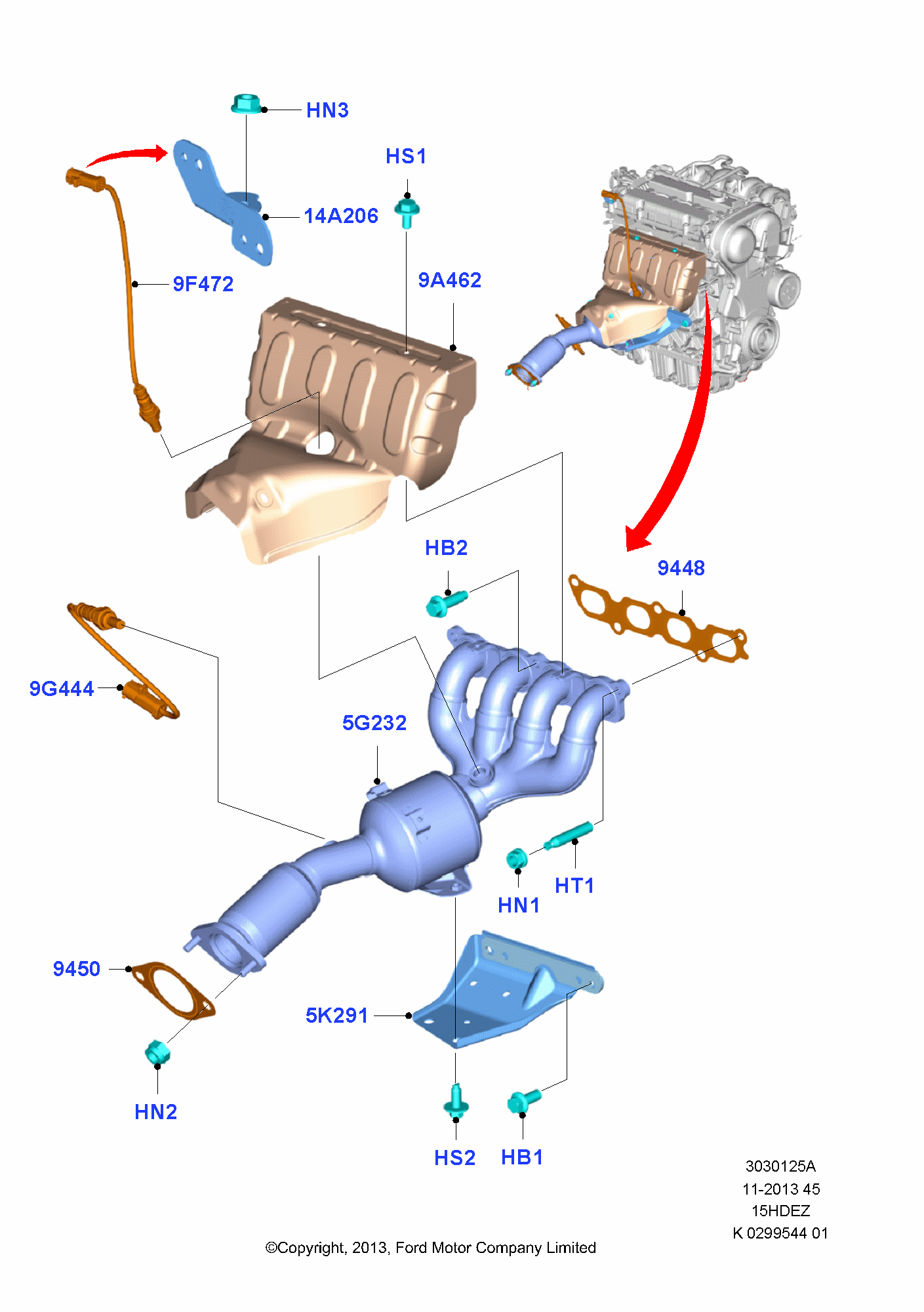 HN3

HS1

14A206

9F472

9A462

HB2

9448

9G444

5G232

HT1

HN1

9450

5K291

HN2

HS2

HB1

3030125A
11-2013 45
15HDEZ
K 0299544 01

©Copyright, 2013, Ford Motor Company Limited