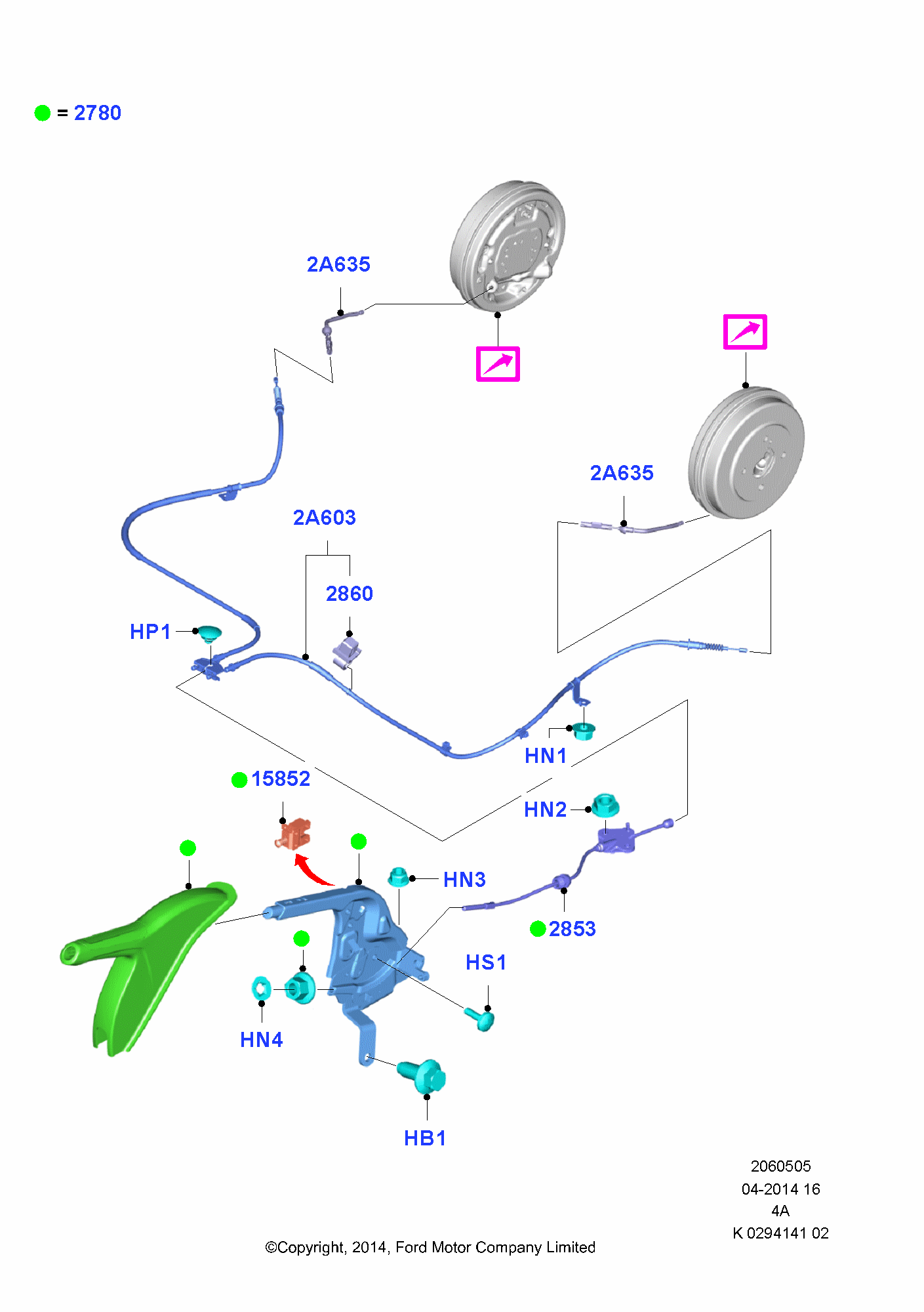 = 2780

2A635

2A635

2A603

2860

HP1

HN1

15852

HN2

HN3

2853

HS1

HN4

HB1

2060505
04-2014 16
4A
K 0294141 02

©Copyright, 2014, Ford Motor Company Limited