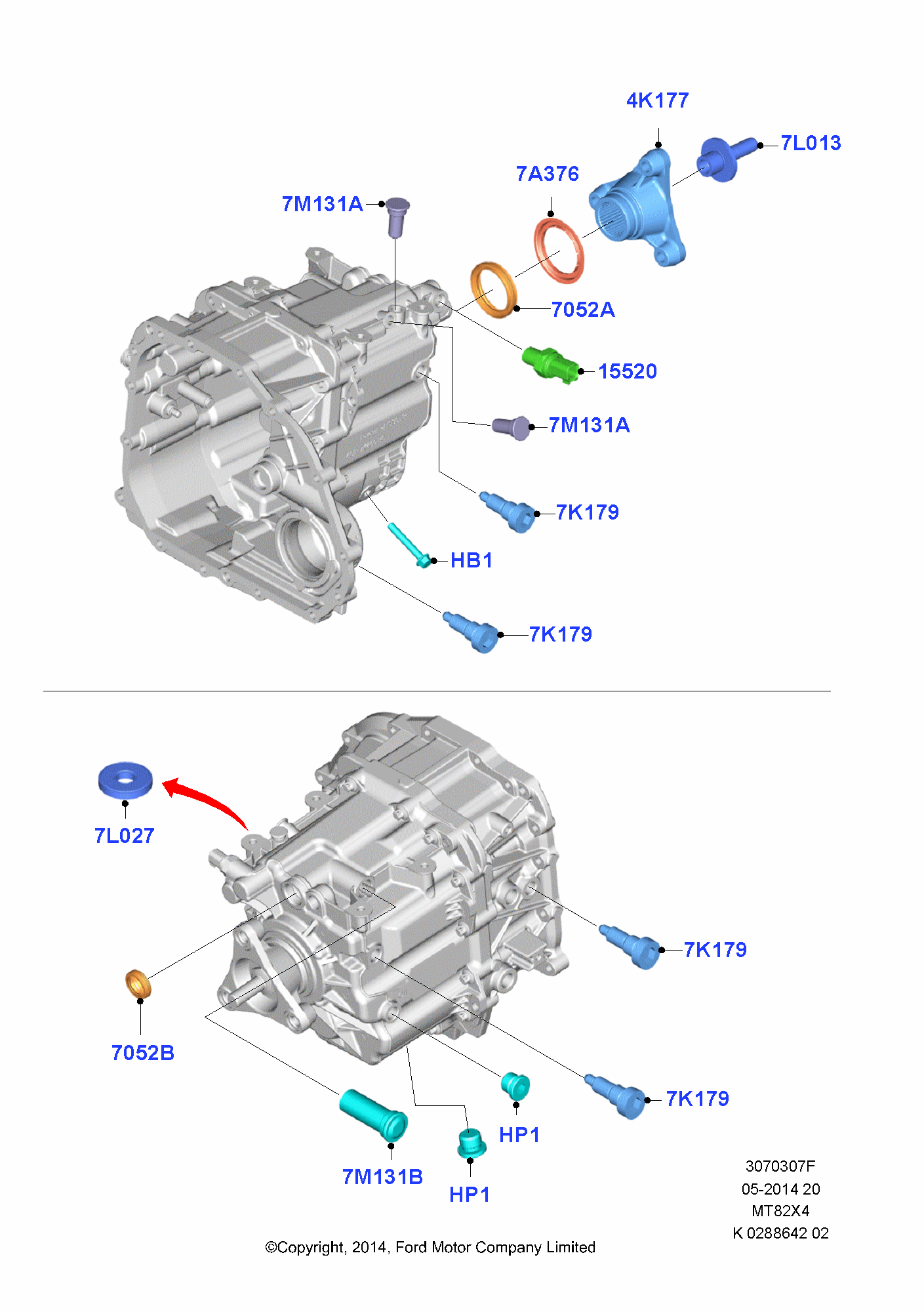 4K177
7L013
7A376
7M131A
7052A
15520
7M131A
7K179
HB1
7K179

7L027
7K179
7052B
7K179
HP1
7M131B
HP1

3070307F
05-2014 20
MT82X4
K 0288642 02

©Copyright, 2014, Ford Motor Company Limited