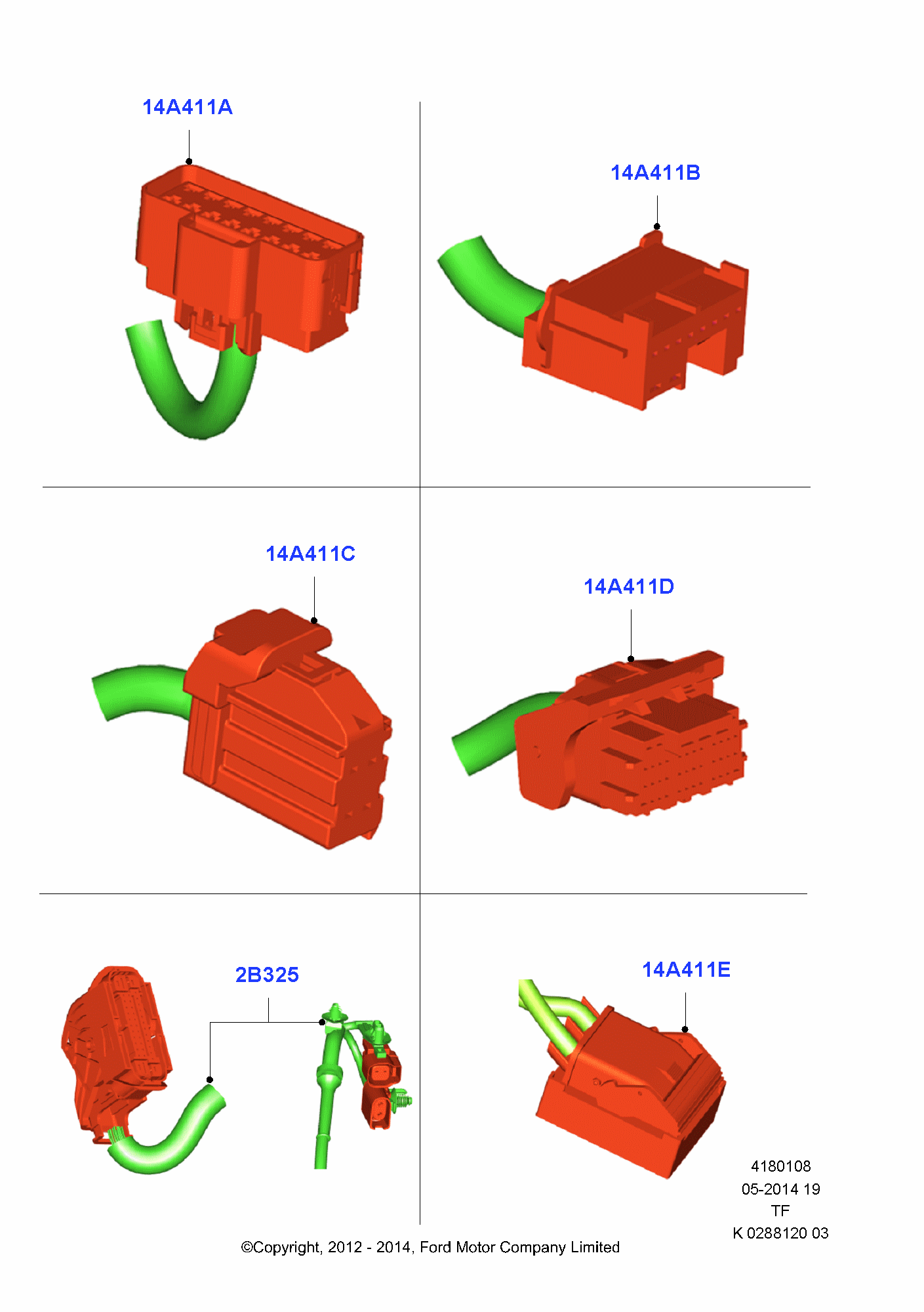 14A411A

14A411B

14A411C

14A411D

2B325

14A411E

4180108
05-2014 19
TF
K 0288120 03

©Copyright, 2012 - 2014, Ford Motor Company Limited