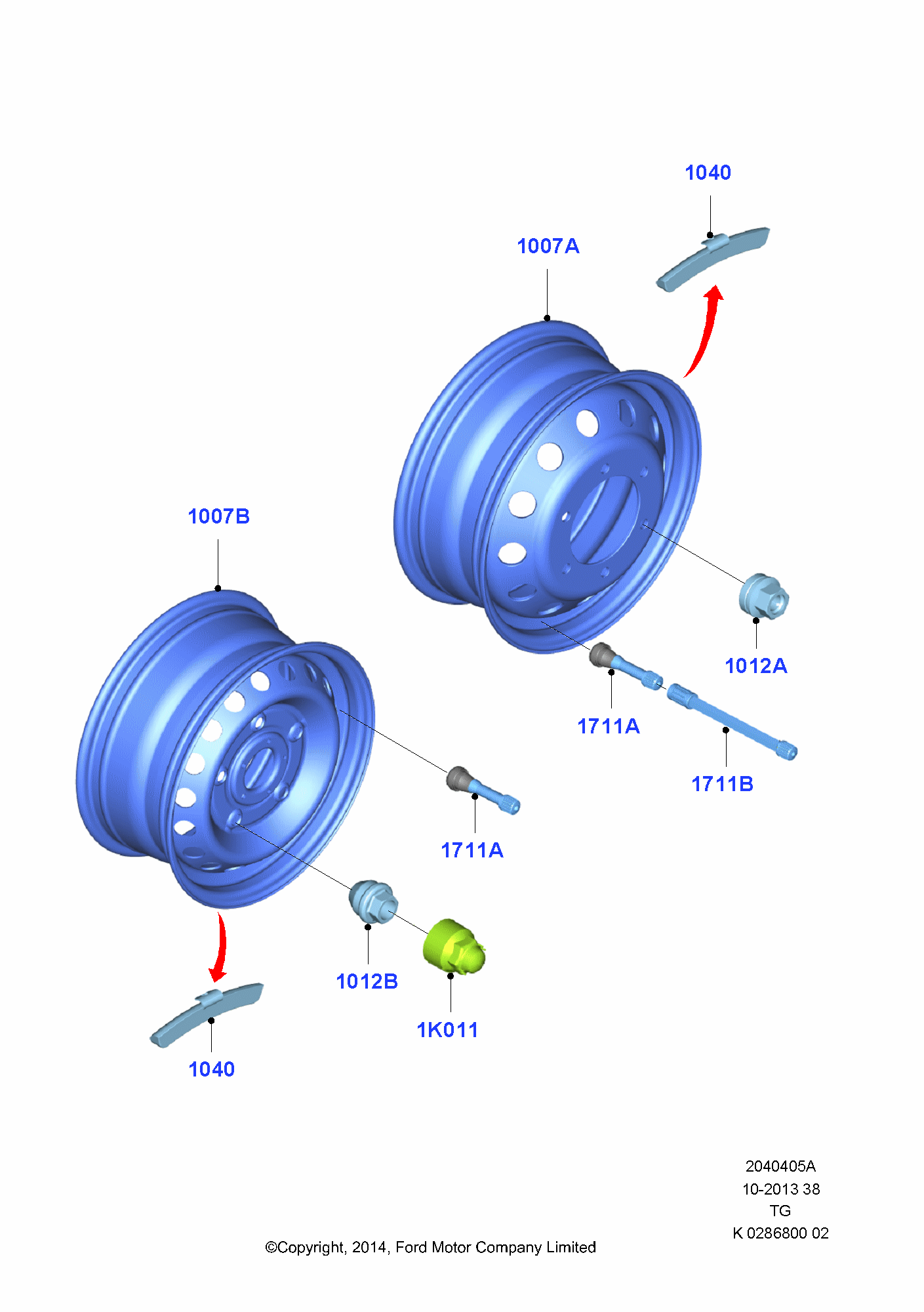 1040

1007A

1007B

1012A

1711A

1711B

1711A

1012B

1K011

1040

2040405A
10-2013 38
TG
K 0286800 02

©Copyright, 2014, Ford Motor Company Limited