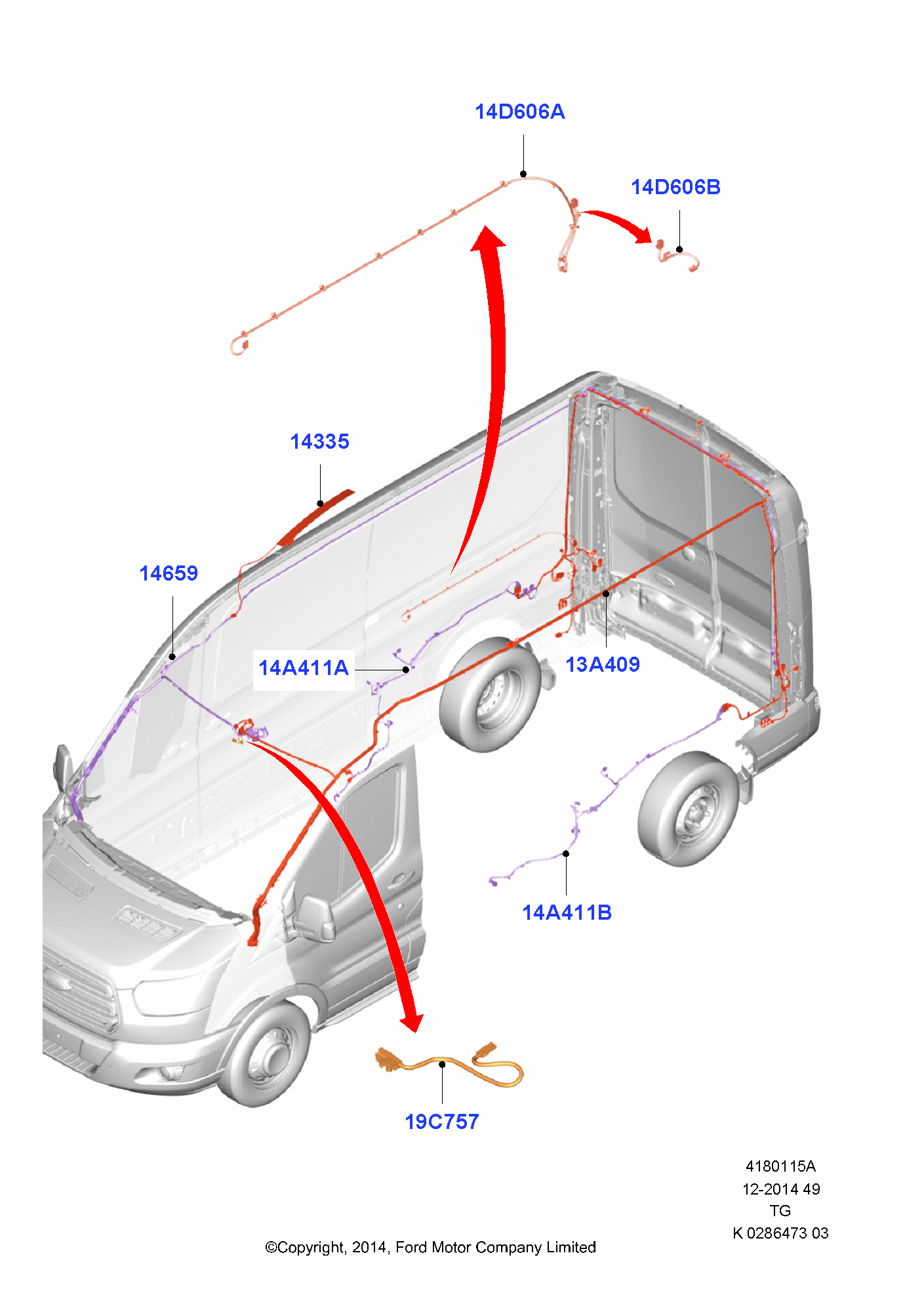 14D606A

14D606B

14335

14659

14A411A

13A409

14A411B

19C757

4180115A
12-2014 49
TG
K 0286473 03

©Copyright, 2014, Ford Motor Company Limited