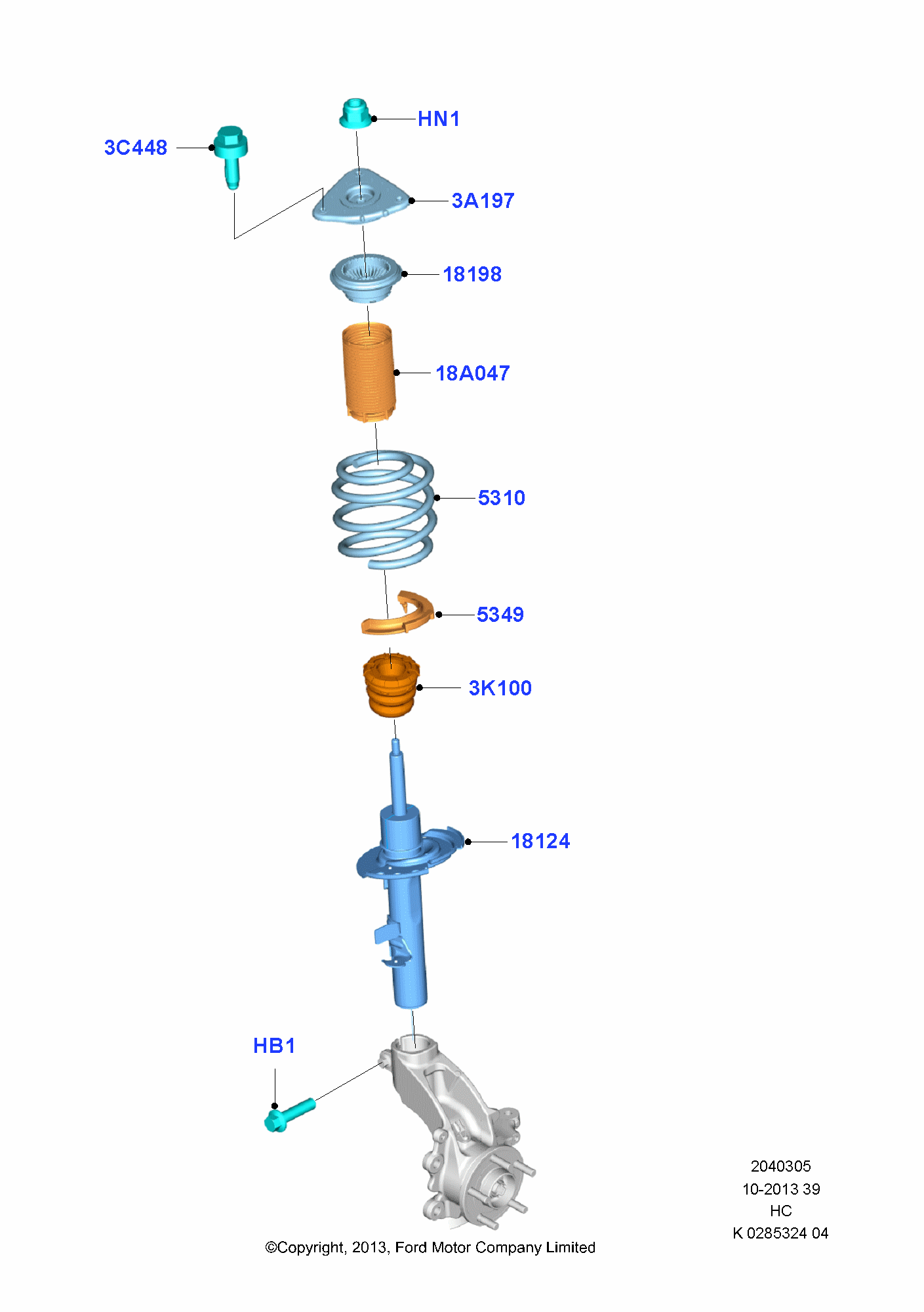 HN1

3C448

3A197

18198

18A047

5310

5349

3K100

18124

HB1

2040305
10-2013 39
HC
K 0285324 04

©Copyright, 2013, Ford Motor Company Limited