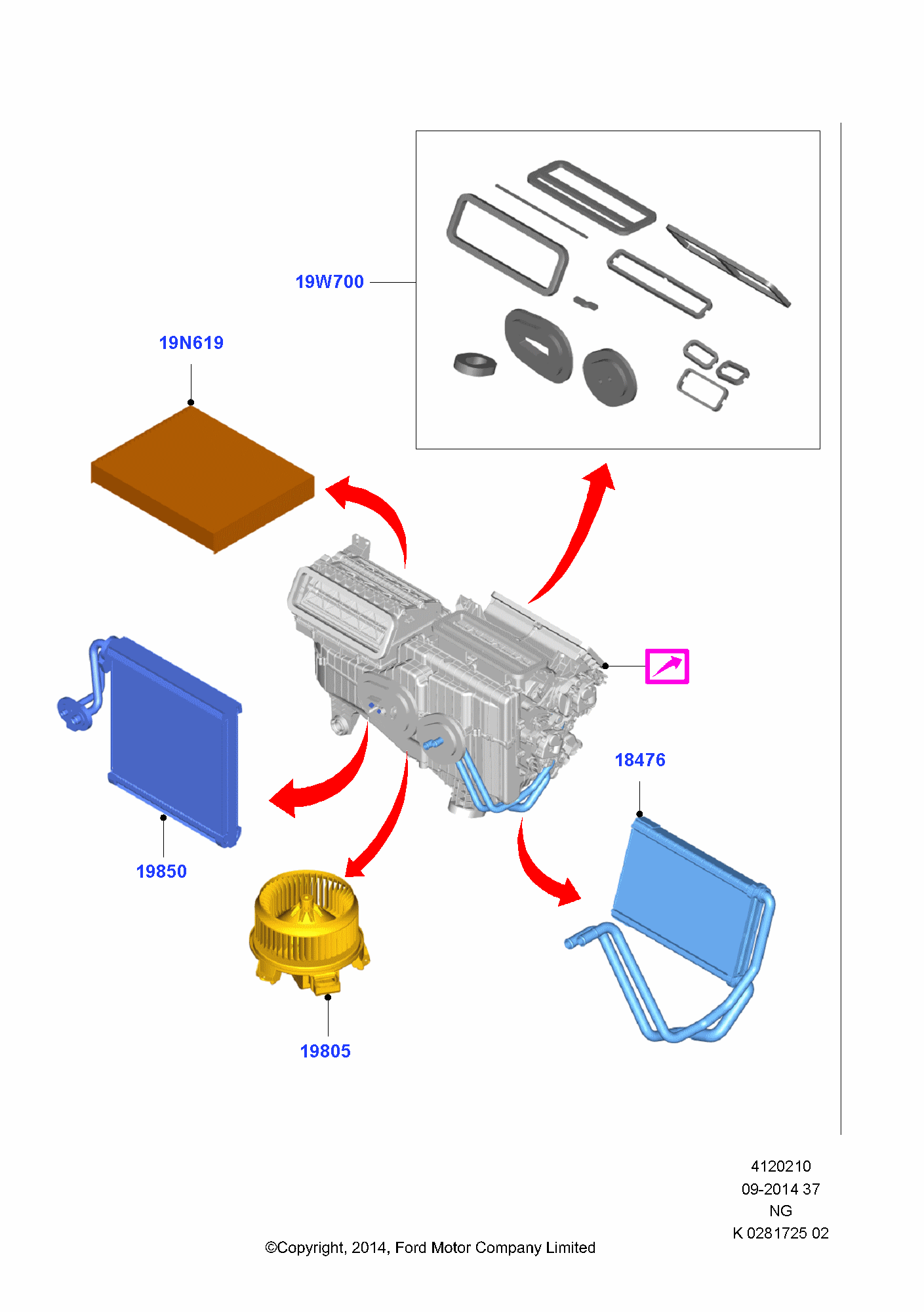 19W700

19N619

18476

19850

19805

4120210
09-2014 37
NG
K 0281725 02

©Copyright, 2014, Ford Motor Company Limited