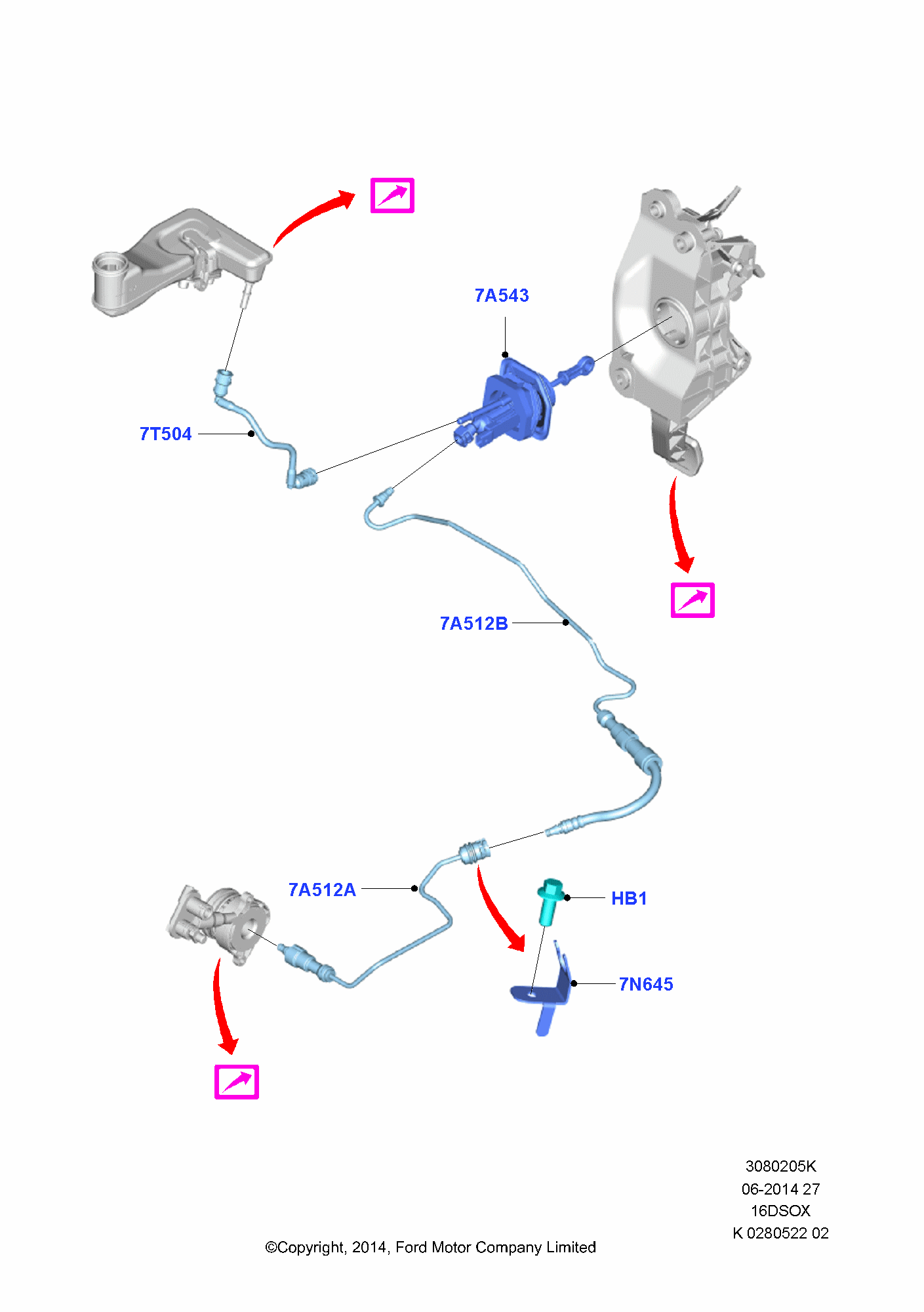 7A543

7T504

7A512B

7A512A

HB1

7N645

3080205K
06-2014 27
16DSOX
K 0280522 02

©Copyright, 2014, Ford Motor Company Limited