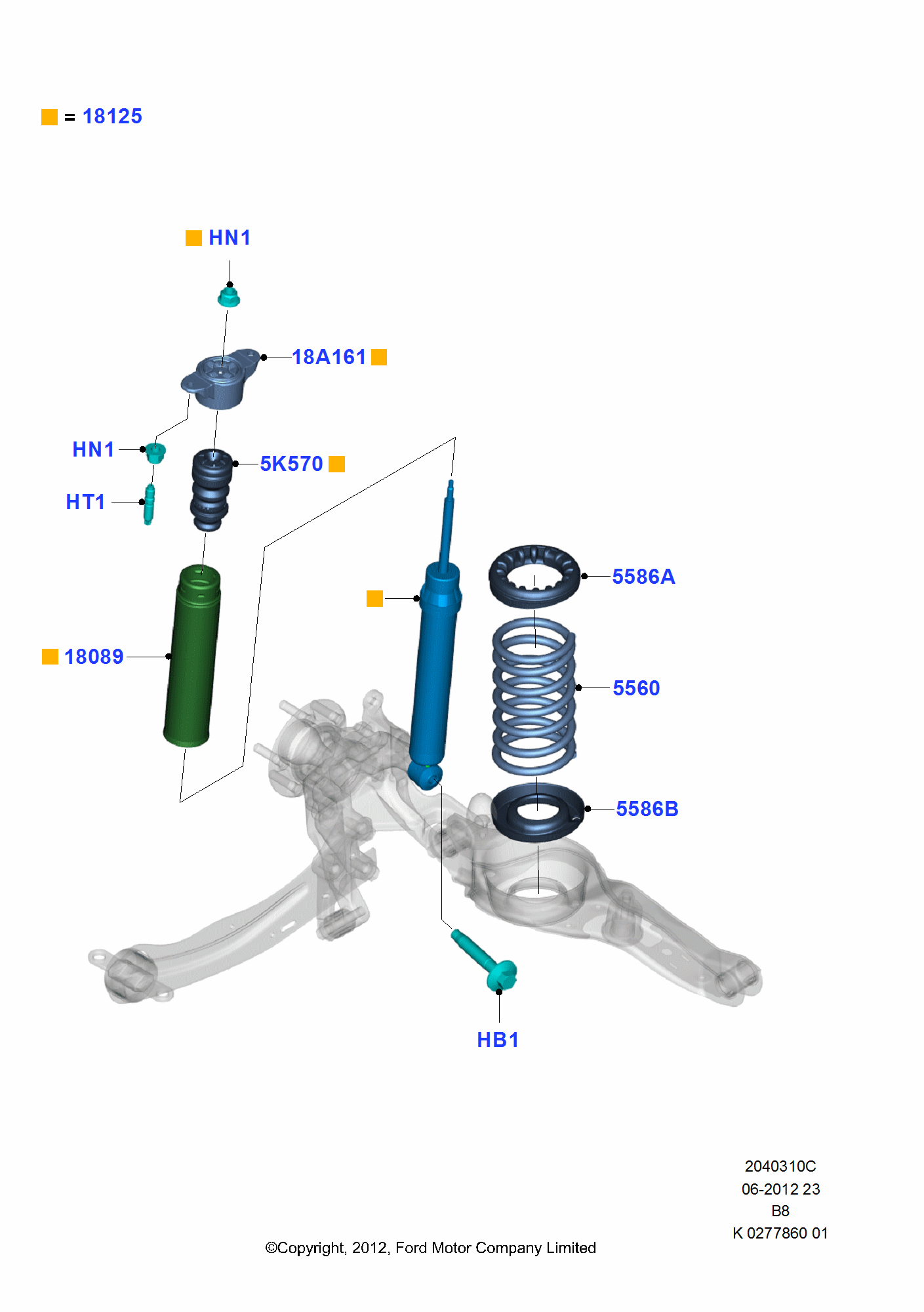 = 18125

HN1

18A161

HN1

5K570

HT1

5586A

18089

5560

5586B

HB1

2040310C
06-2012 23
B8
K 0277860 01

©Copyright, 2012, Ford Motor Company Limited