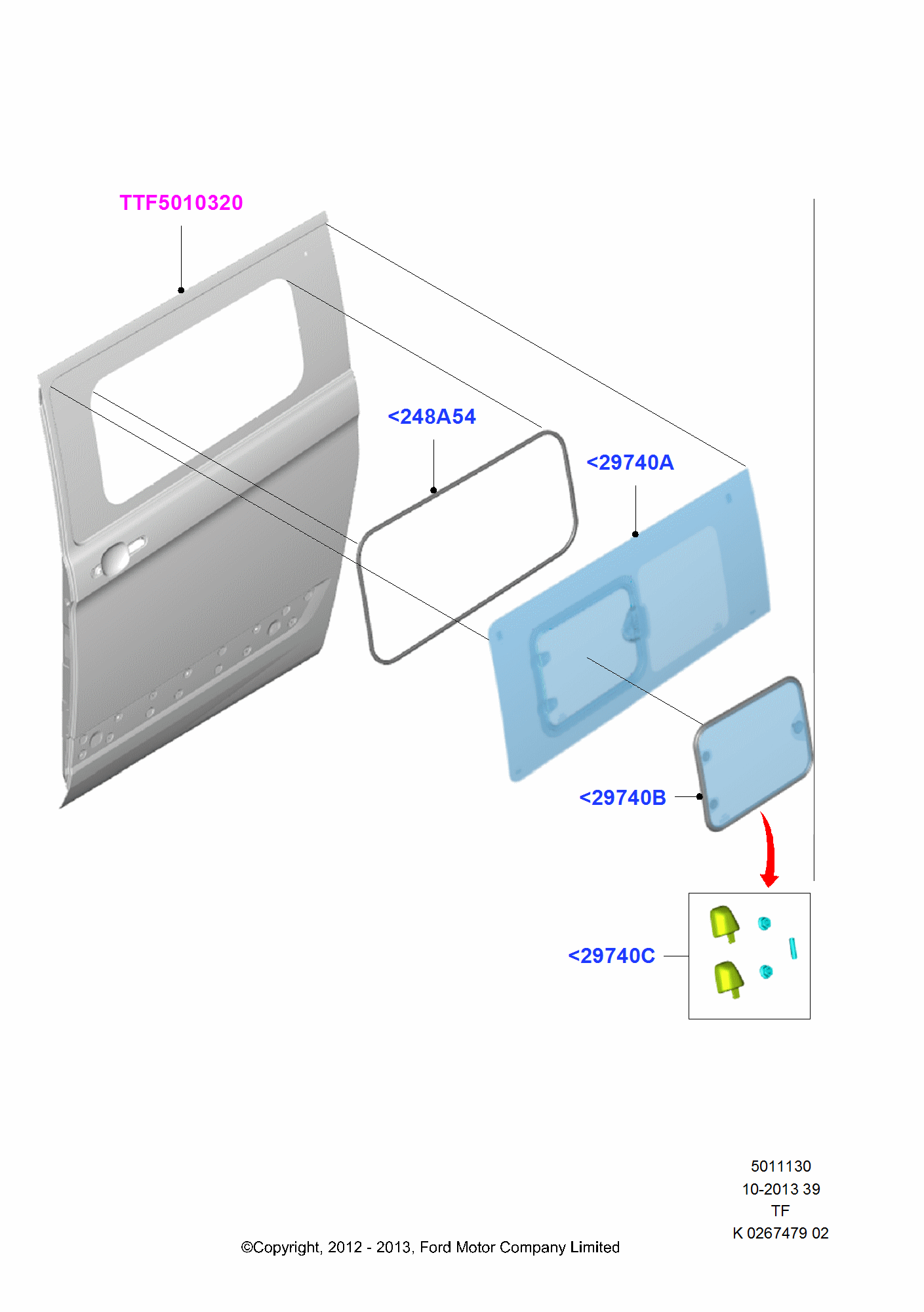 TTF5010320

<248A54

<29740A

<29740B

<29740C

5011130
10-2013 39
TF
K 0267479 02

©Copyright, 2012 - 2013, Ford Motor Company Limited