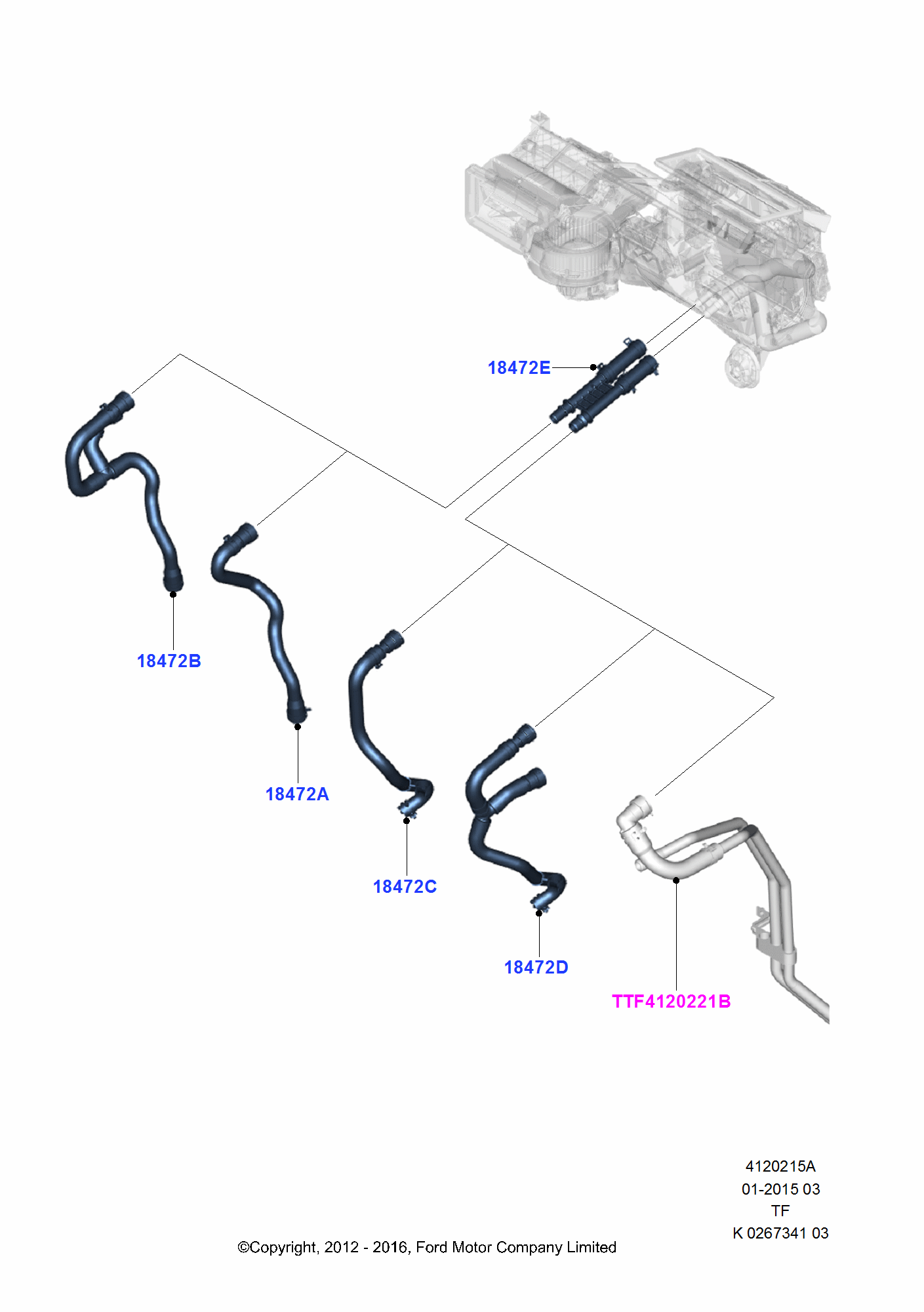 18472E

18472B

18472A

18472C

18472D

TTF4120221B

4120215A
01-2015 03
TF
K 0267341 03

©Copyright, 2012 - 2016, Ford Motor Company Limited