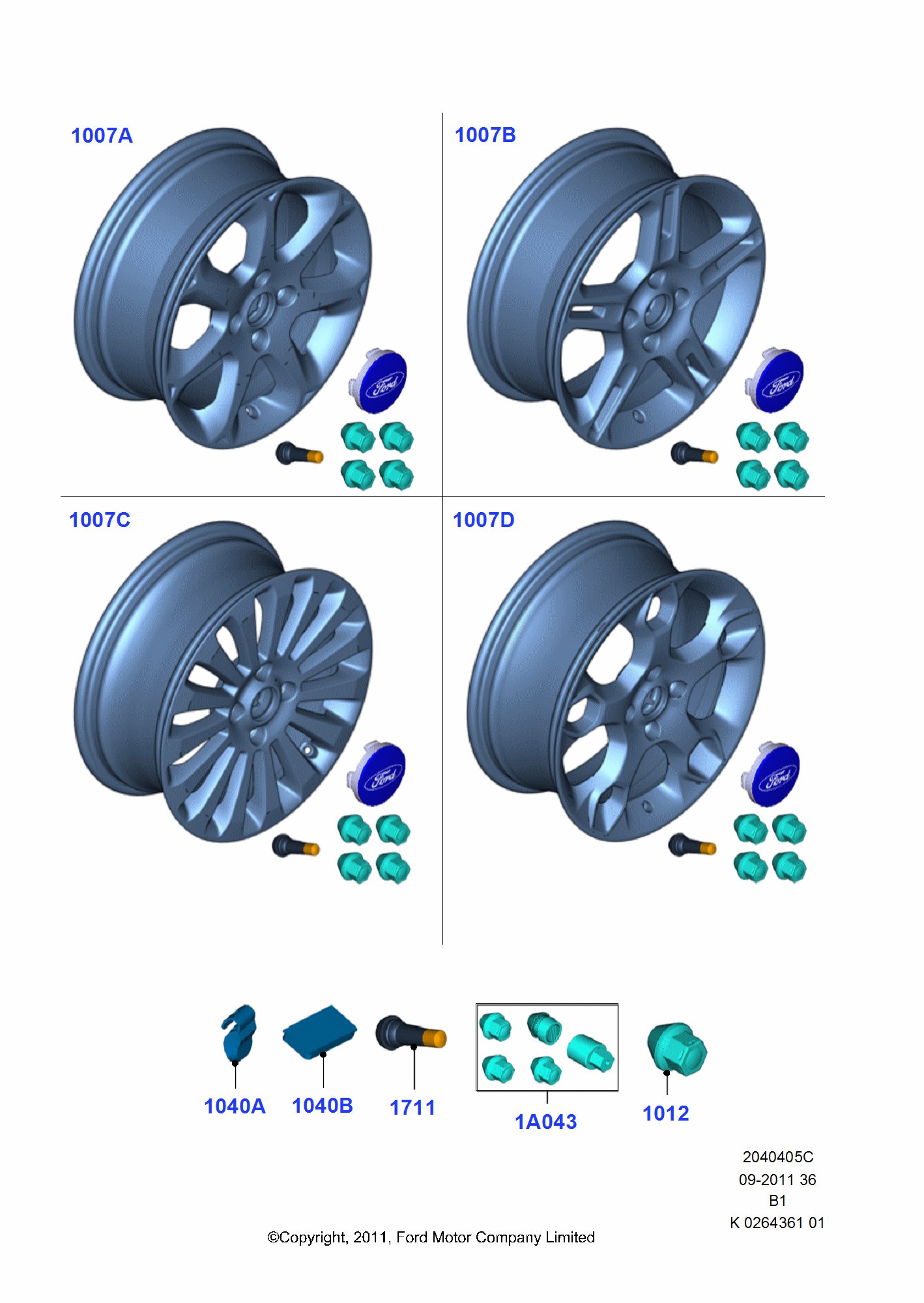 1007A

Ford

1007B

Ford

1007C

Ford

1007D

Ford

1040A 1040B 1711 1A043 1012

2040405C
09-2011 36
B1
K 0264361 01

©Copyright, 2011, Ford Motor Company Limited