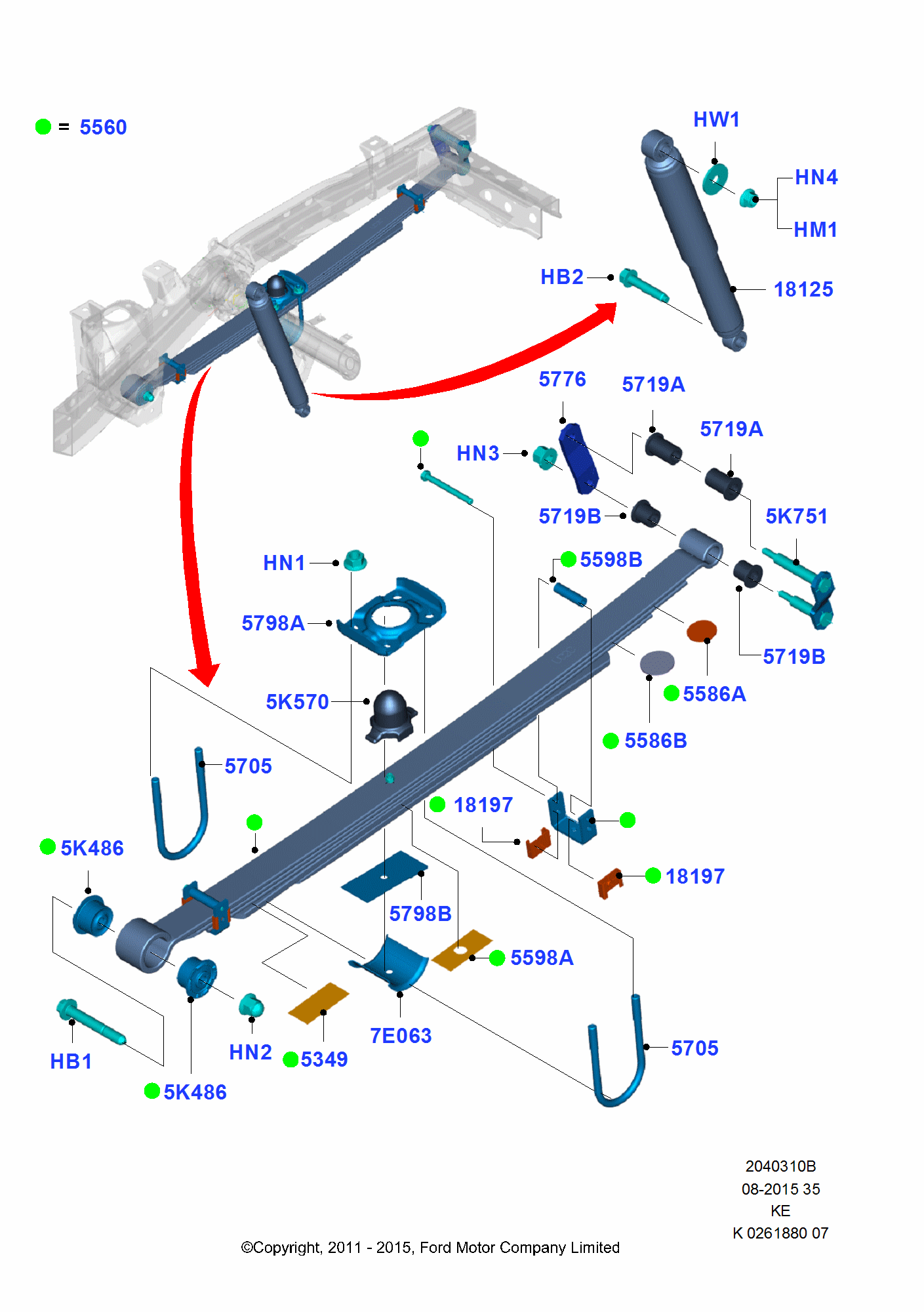 = 5560

HW1
HN4
HM1
HB2
18125
5776
5719A
5719A
HN3
5719B
5K751
HN1
5598B
5798A
5719B
5K570
5586A
5586B
5705
18197
5K486
18197
5798B
5598A
7E063
5705
HB1
HN2
5349
5K486

2040310B
08-2015 35
KE
K 0261880 07

©Copyright, 2011 - 2015, Ford Motor Company Limited