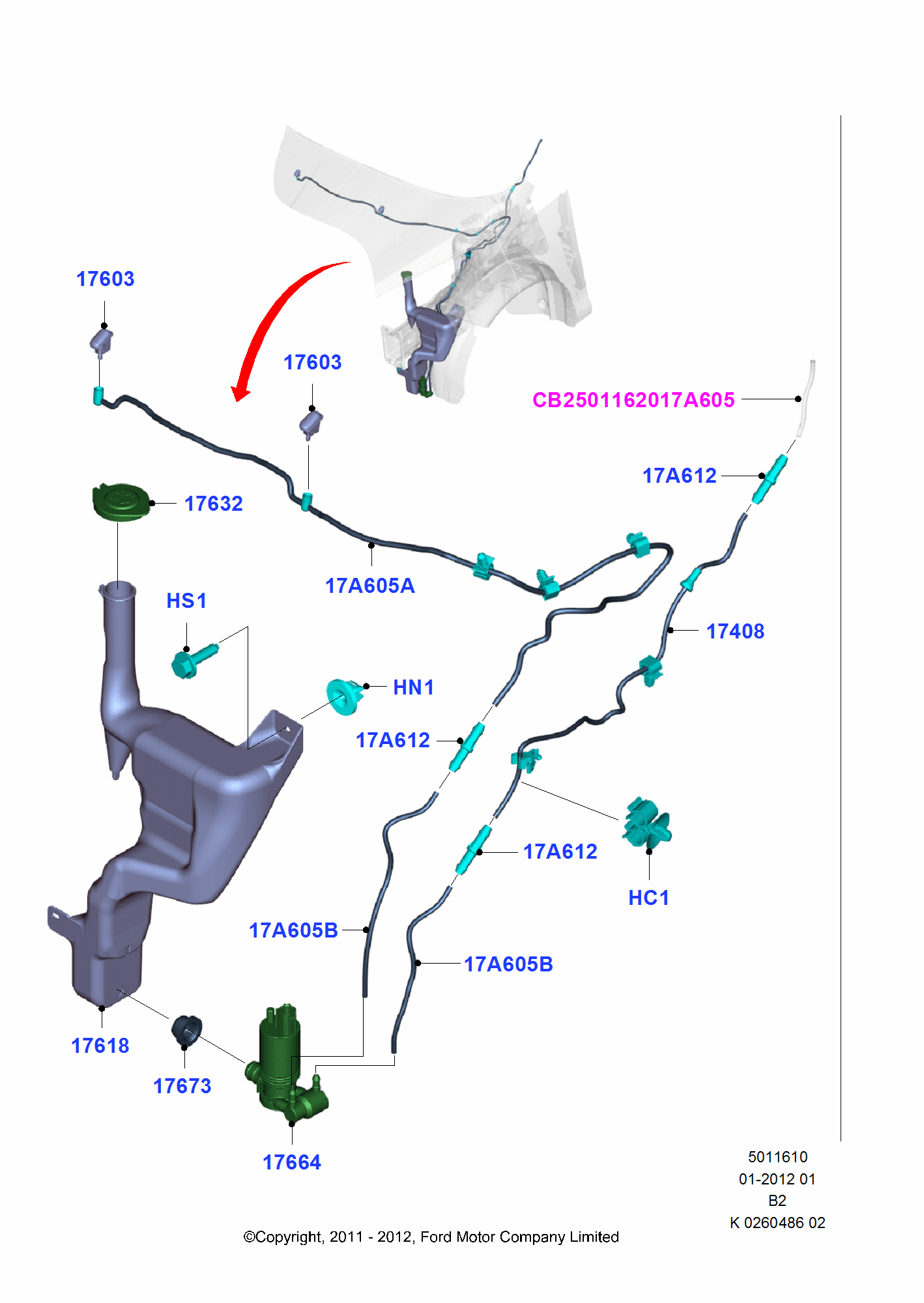 17603

17603

CB2501162017A605

17A612

17632

17A605A

HS1

17408

HN1

17A612

17A612

HC1

17A605B

17A605B

17618

17673

17664

5011610
01-2012 01
B2
K 0260486 02

©Copyright, 2011 - 2012, Ford Motor Company Limited