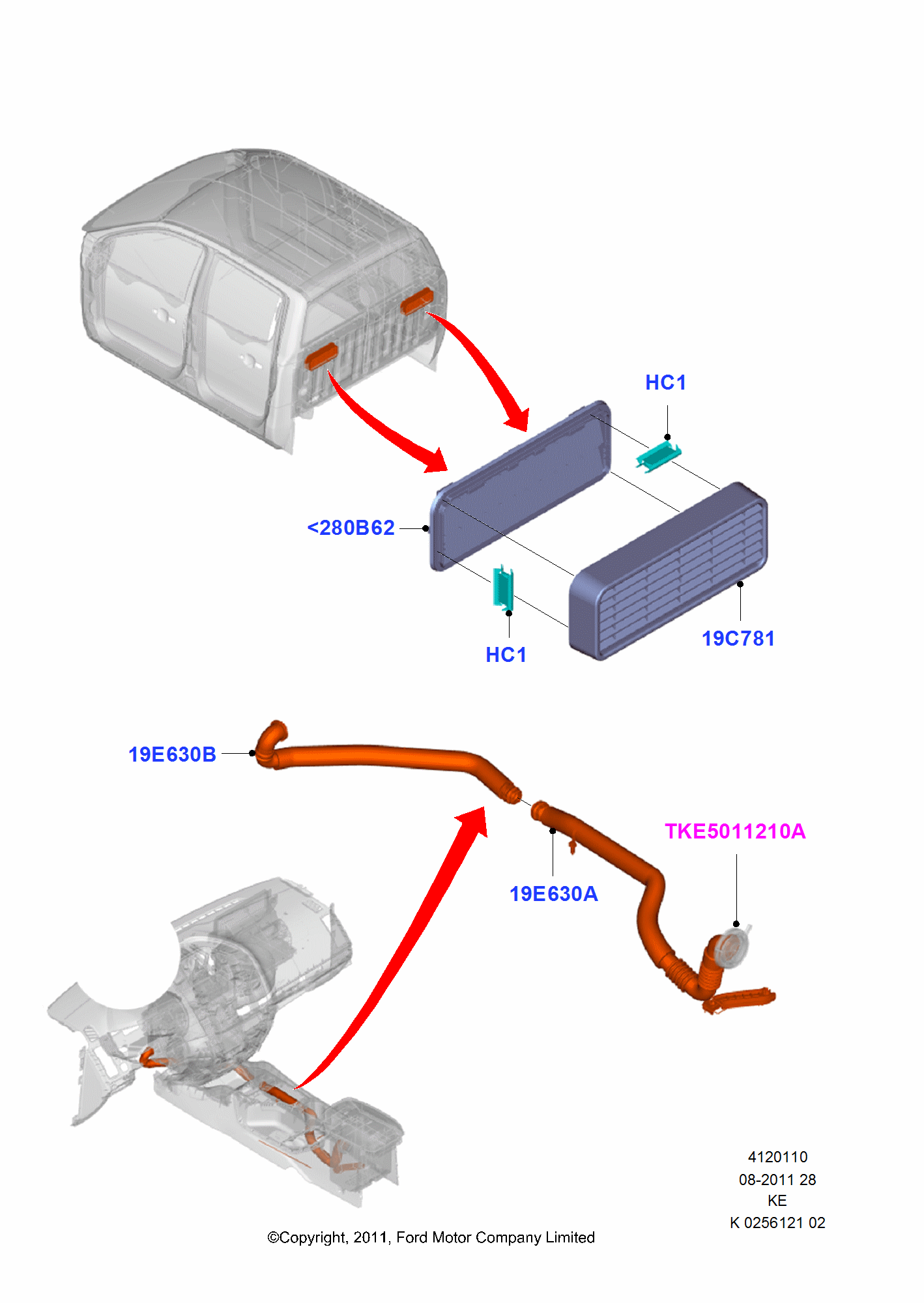 HC1

<280B62

HC1

19C781

19E630B

TKE5011210A

19E630A

4120110
08-2011 28
KE
K 0256121 02

©Copyright, 2011, Ford Motor Company Limited