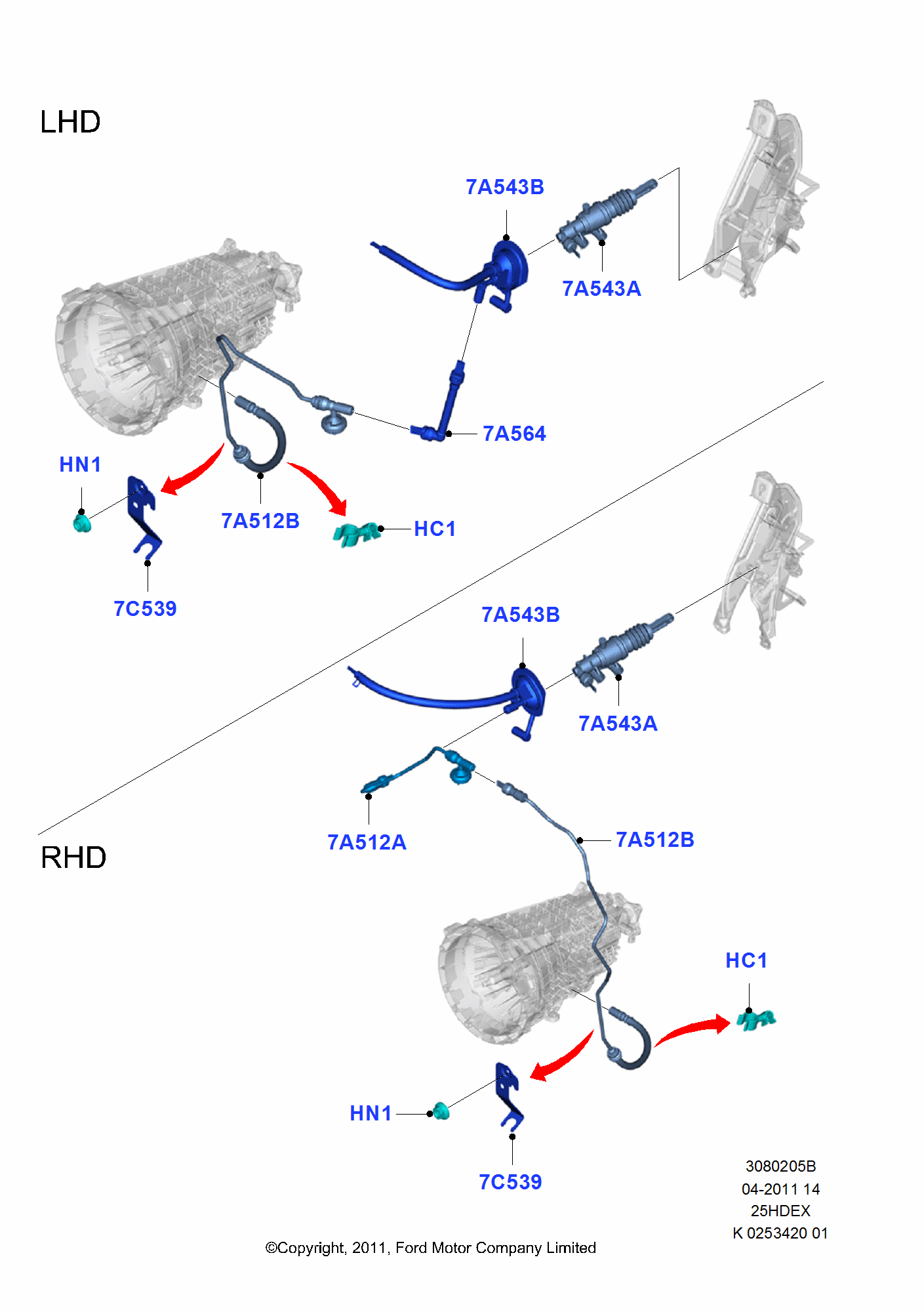 LHD

7A543B

7A543A

7A564

HN1

7A512B

HC1

7C539

7A543B

7A543A

7A512A

7A512B

RHD

HC1

HN1

7C539

3080205B
04-2011 14
25HDEX
K 0253420 01

©Copyright, 2011, Ford Motor Company Limited