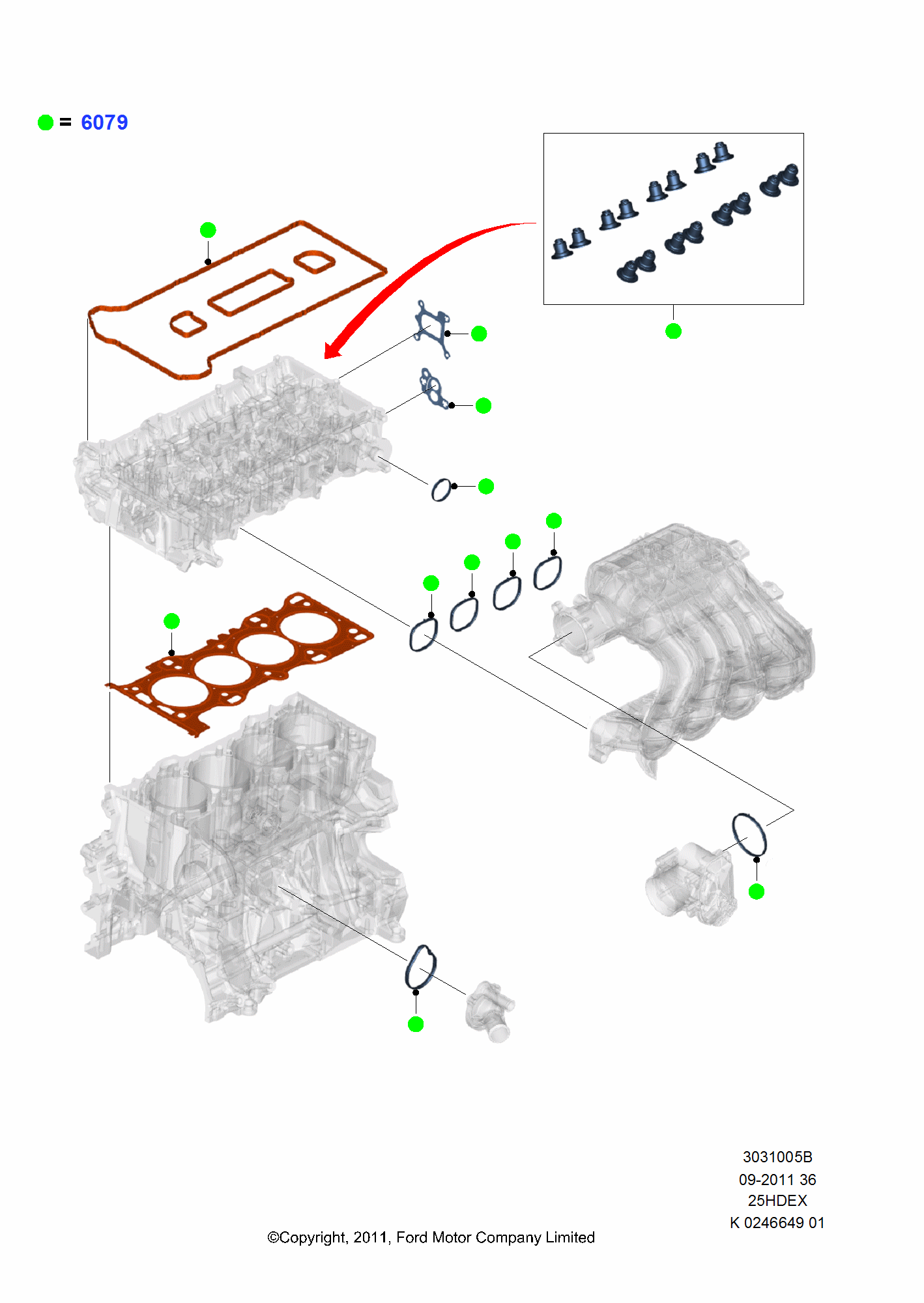 = 6079

3031005B
09-2011 36
25HDEX
K 0246649 01

©Copyright, 2011, Ford Motor Company Limited