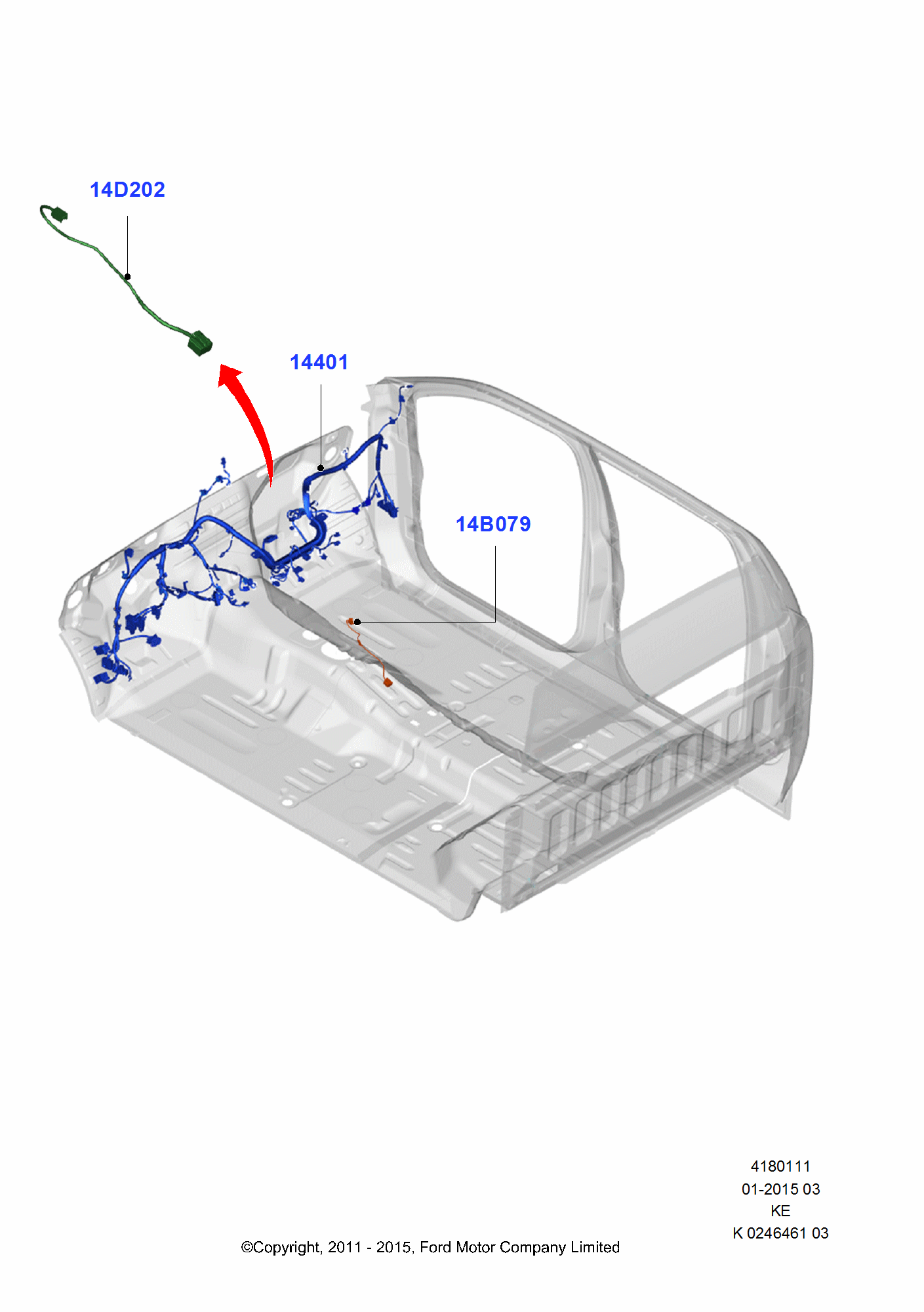 14D202

14401

14B079

4180111
01-2015 03
KE
K 0246461 03

©Copyright, 2011 - 2015, Ford Motor Company Limited