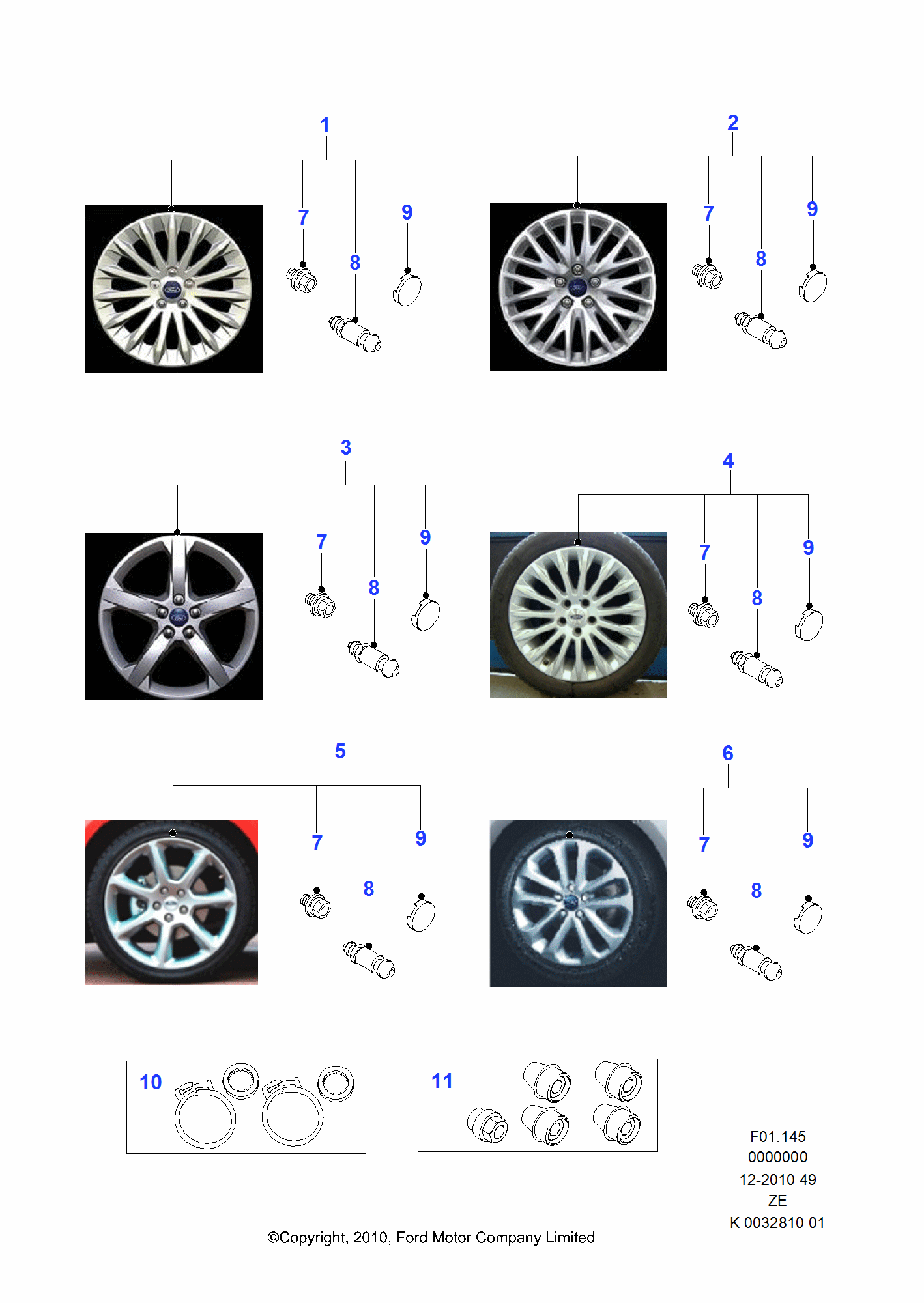 1

7

8

9

2

7

8

9

3

7

8

9

4

7

8

9

5

7

8

9

6

7

8

9

10

11

F01.145
0000000
12-2010 49
ZE
K 0032810 01

©Copyright, 2010, Ford Motor Company Limited