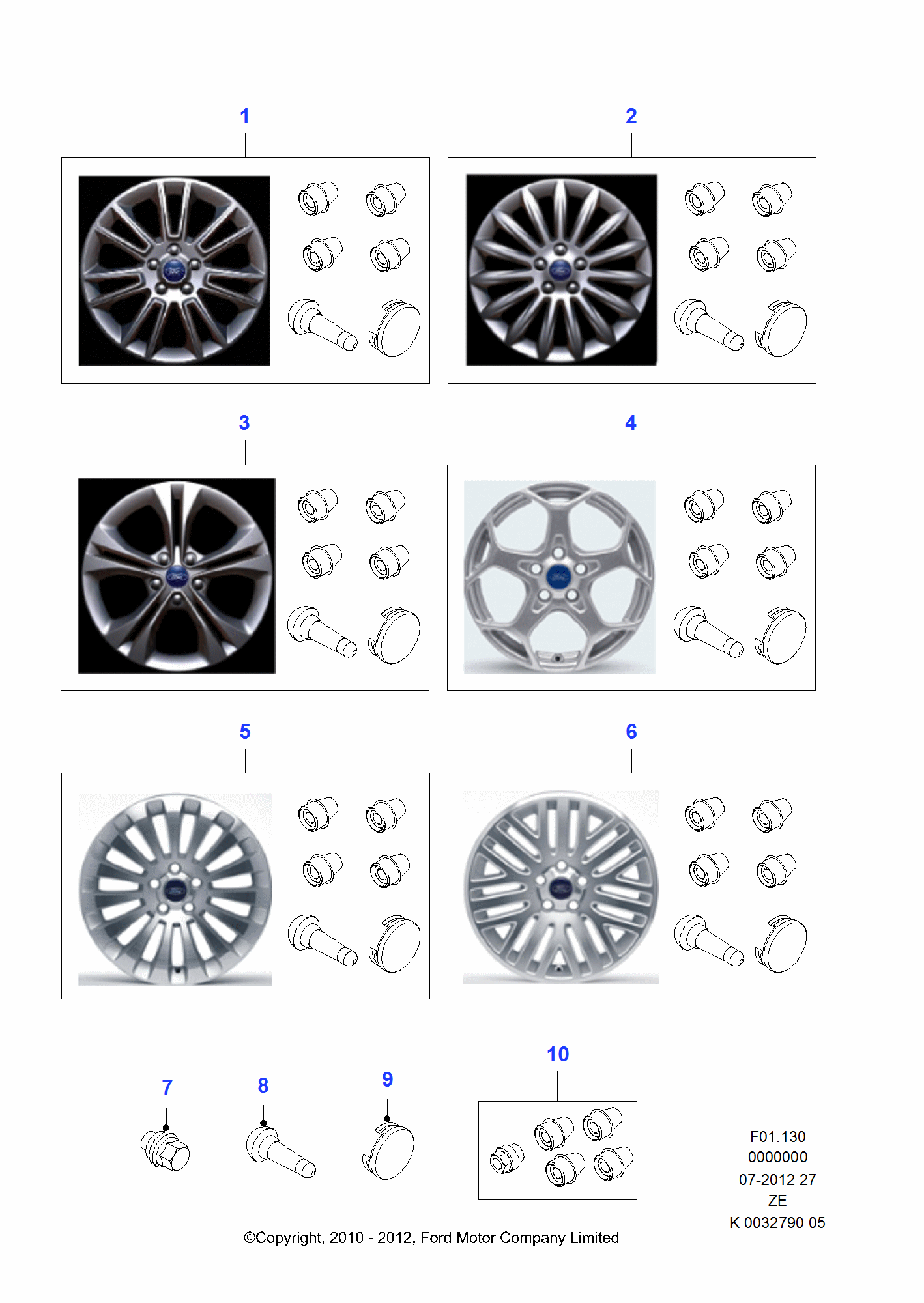 1

2

3

4

5

6

7

8

9

10

F01.130
0000000
07-2012 27
ZE
K 0032790 05

©Copyright, 2010 - 2012, Ford Motor Company Limited