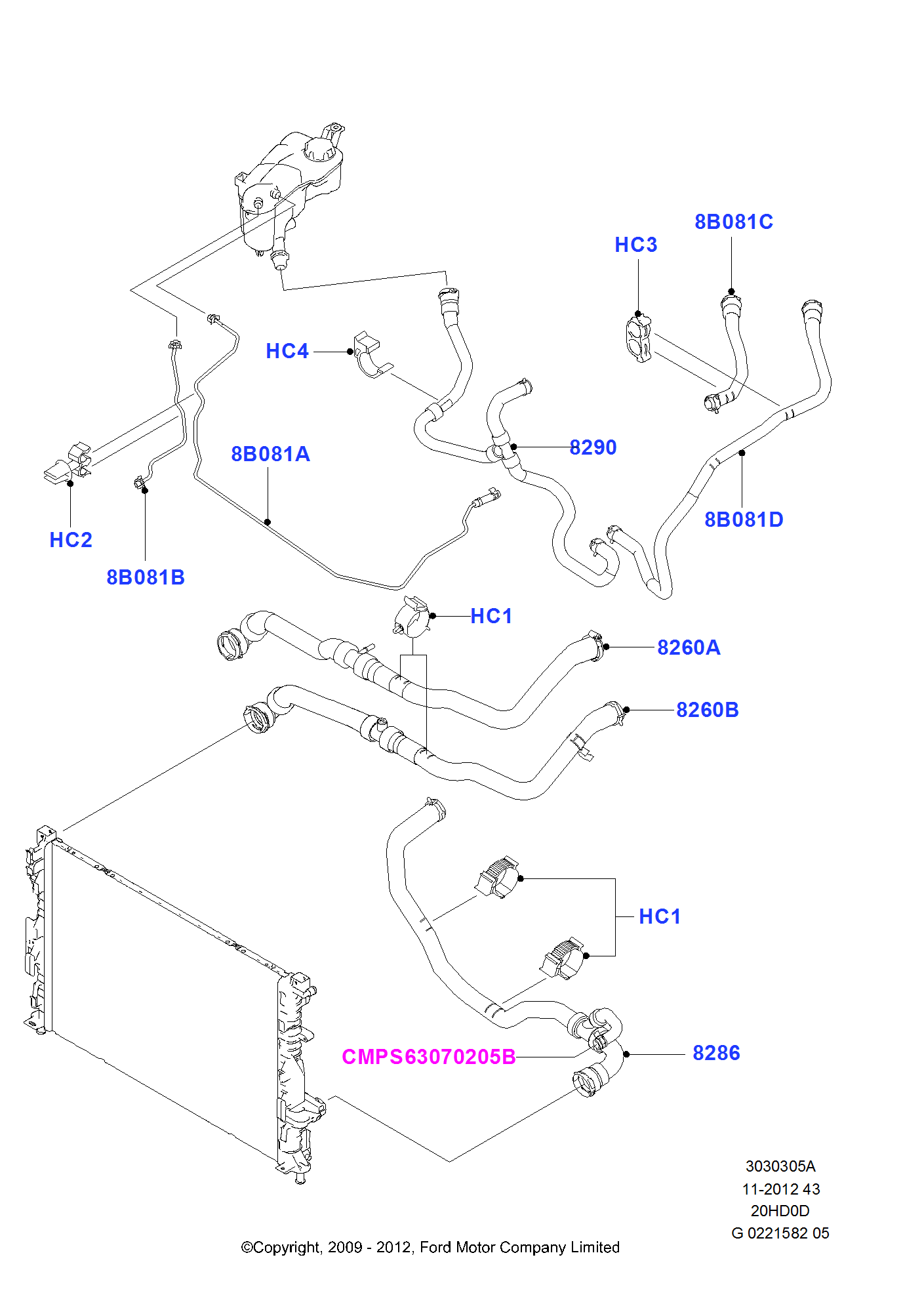 8B081C
HC3
HC4
8290
8B081A
8B081D
HC2
8B081B
HC1
8260A
8260B
HC1
CMPS63070205B
8286

3030305A
11-2012 43
20HD0D
G 0221582 05

©Copyright, 2009 - 2012, Ford Motor Company Limited