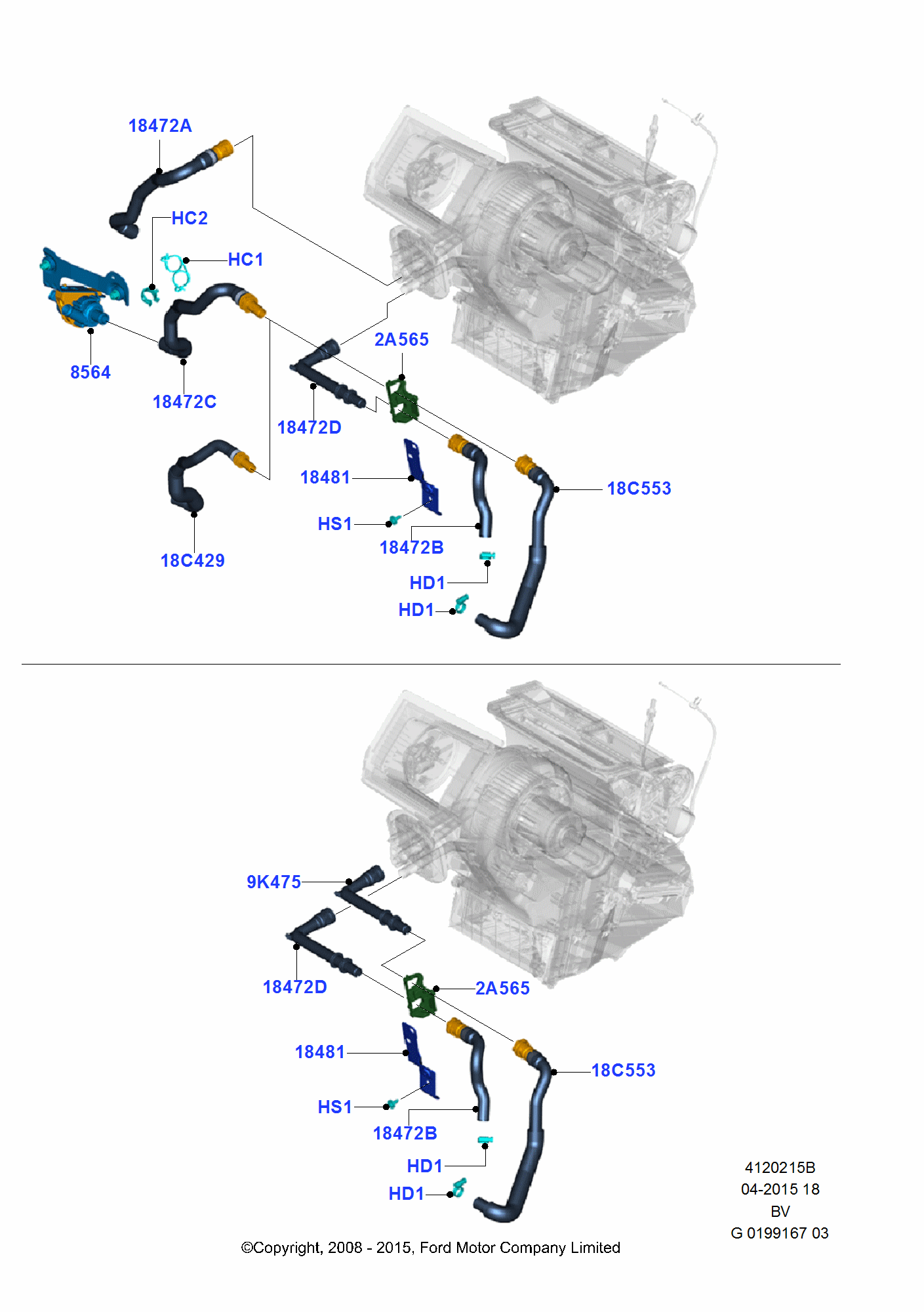 18472A
HC2
HC1
8564
18472C
2A565
18472D
18481
18C553
HS1
18472B
18C429
HD1
HD1

9K475
18472D
2A565
18481
18C553
HS1
18472B
HD1
HD1

4120215B
04-2015 18
BV
G 0199167 03

©Copyright, 2008 - 2015, Ford Motor Company Limited