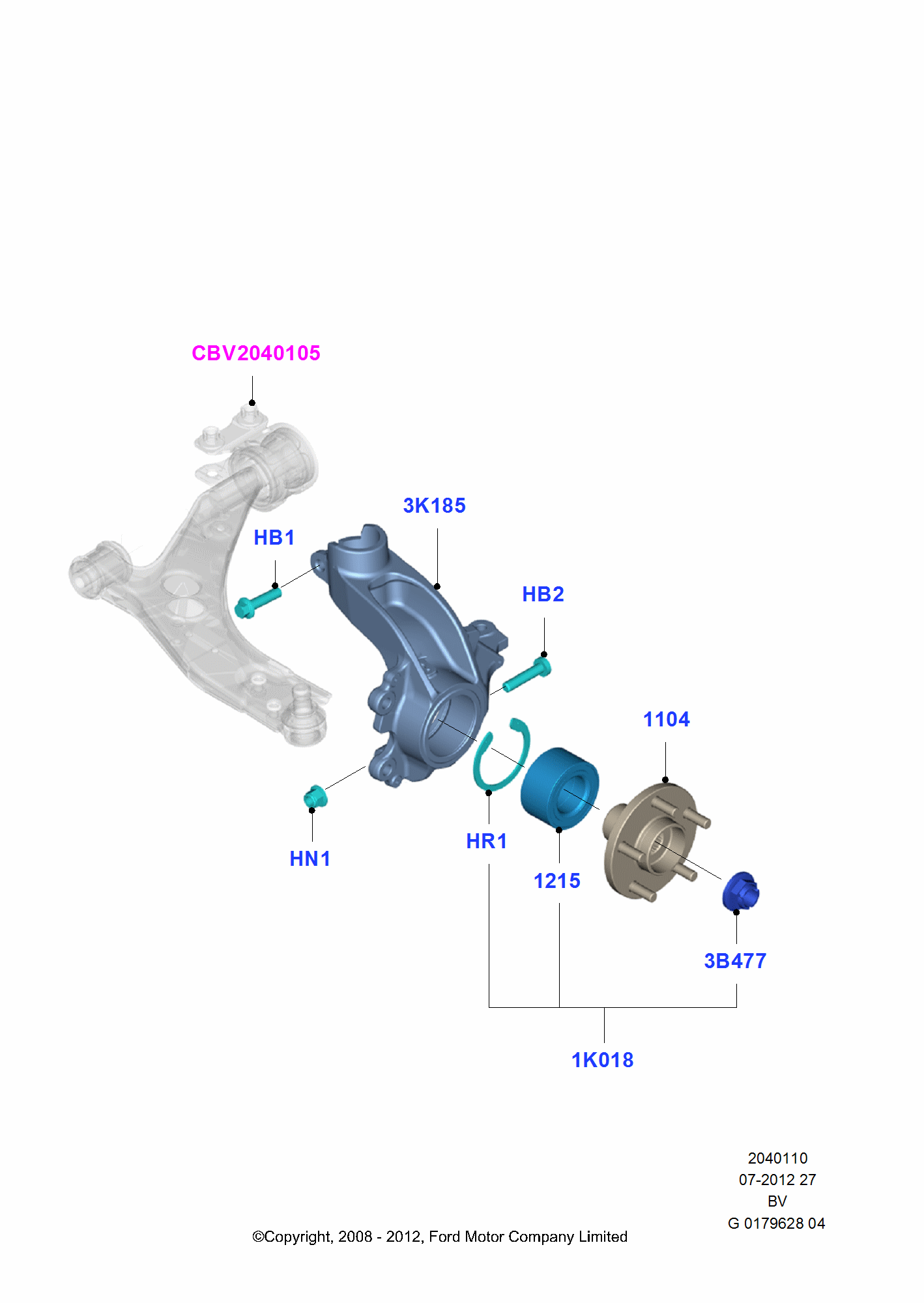 CBV2040105

3K185

HB1

HB2

1104

HN1

HR1

1215

3B477

1K018

2040110
07-2012 27
BV
G 0179628 04

©Copyright, 2008 - 2012, Ford Motor Company Limited