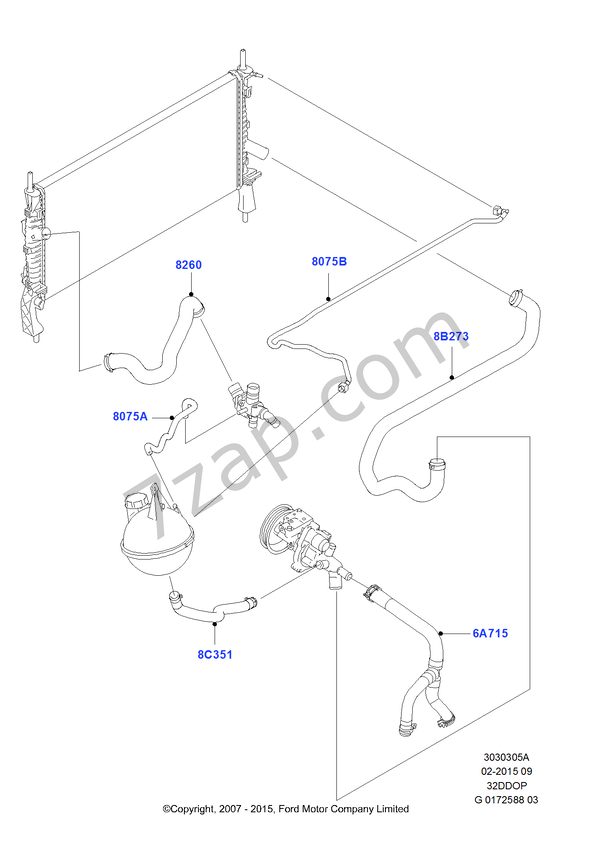 8260

8075B

8B273

8075A

7zap.com

8C351

6A715

3030305A
02-2015 09
32DDOP
G 0172588 03

©Copyright, 2007 - 2015, Ford Motor Company Limited