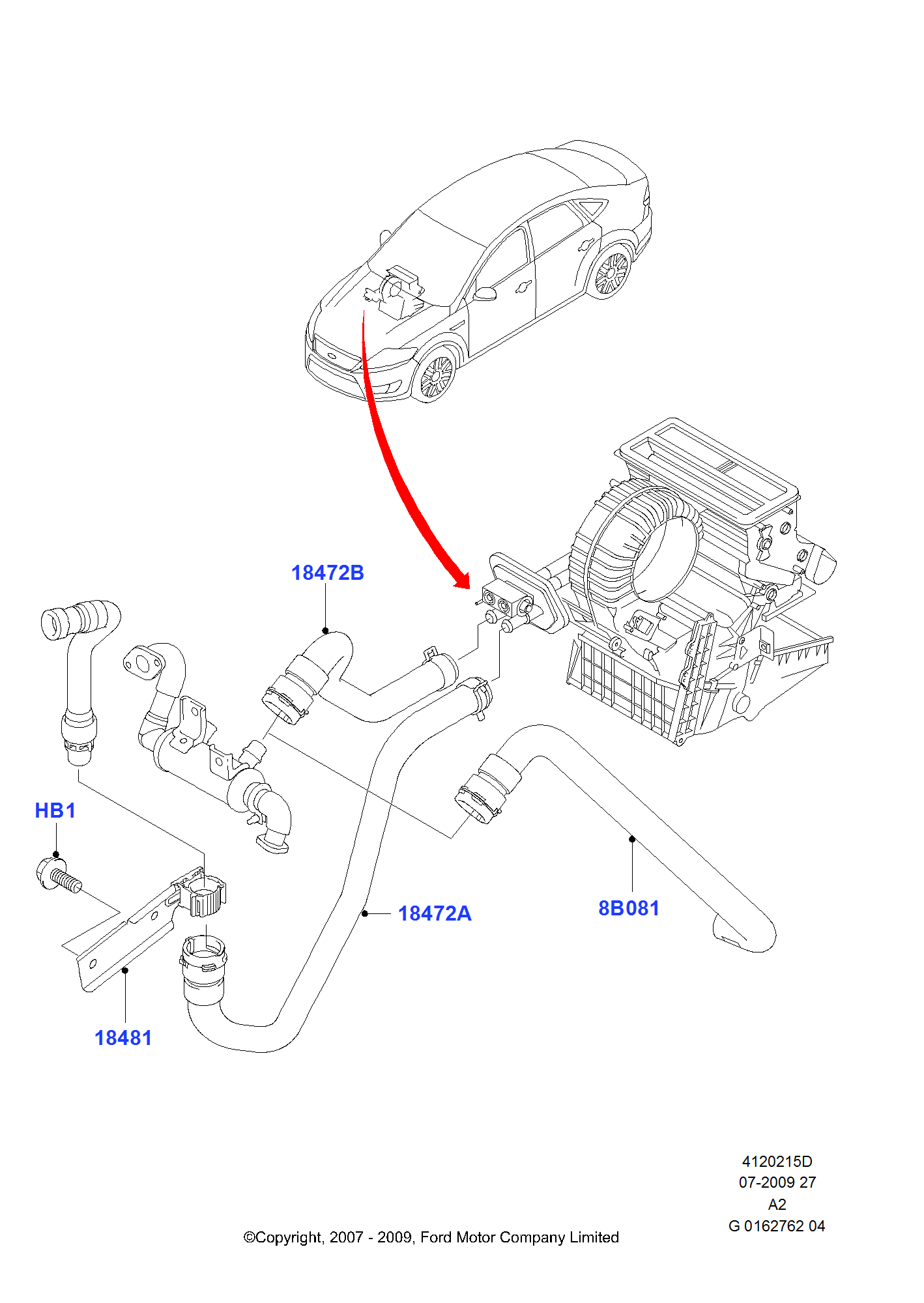 18472B

HB1

18472A

8B081

18481

4120215D
07-2009 27
A2
G 0162762 04

©Copyright, 2007 - 2009, Ford Motor Company Limited