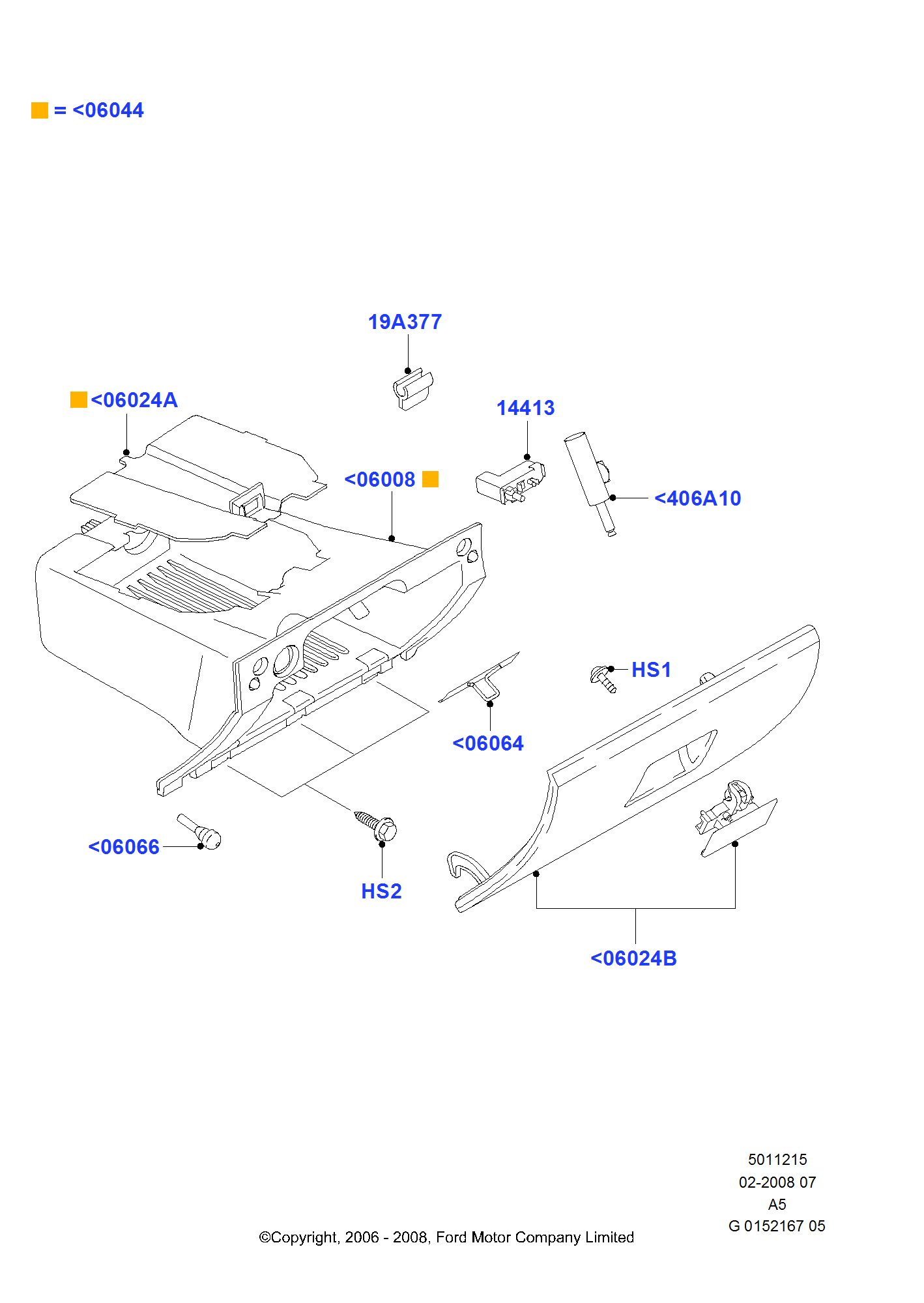 = <06044

19A377

<06024A

14413

<06008

<406A10

HS1

<06064

<06066

HS2

<06024B

5011215
02-2008 07
A5
G 0152167 05

©Copyright, 2006 - 2008, Ford Motor Company Limited