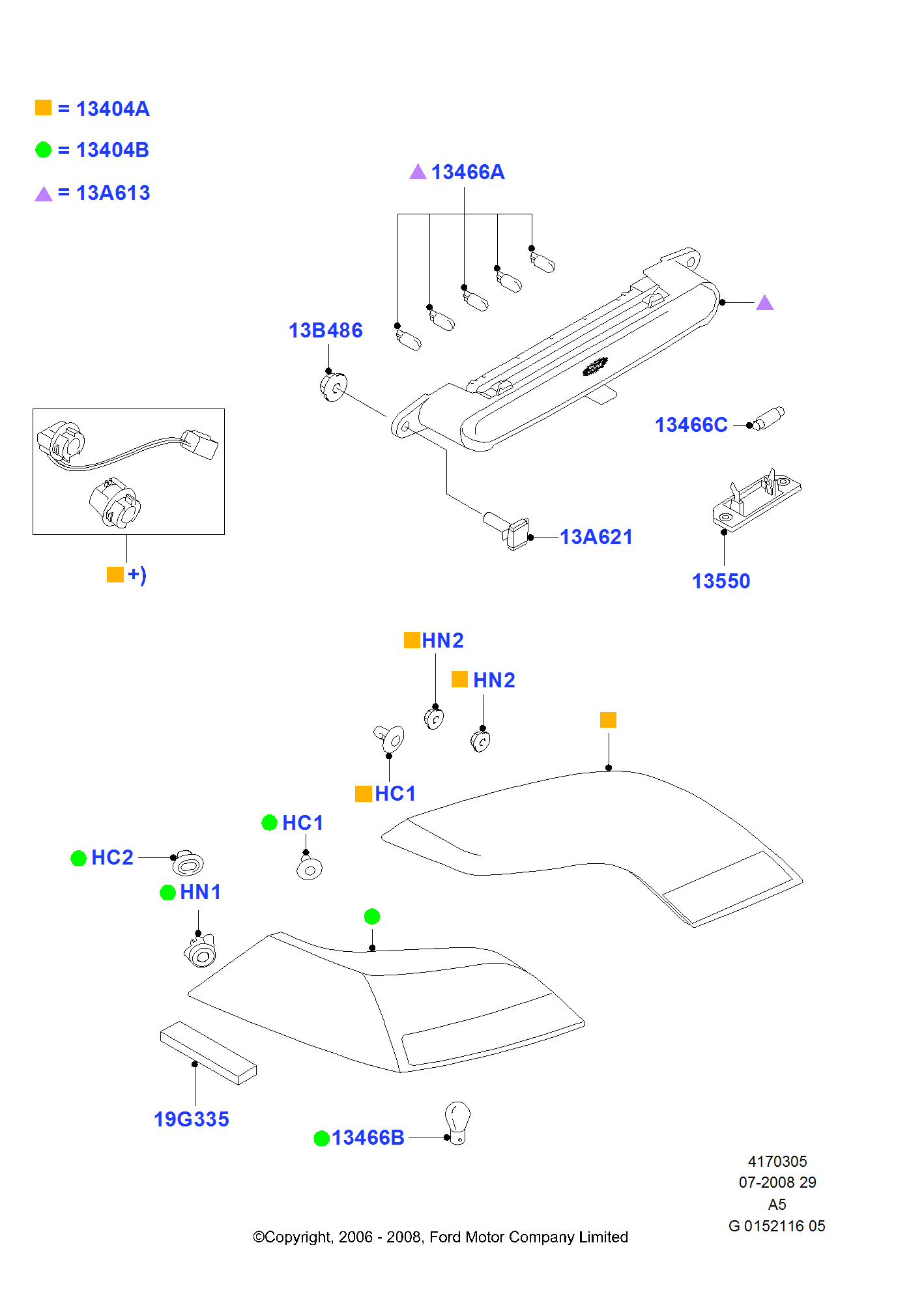 = 13404A

= 13404B

= 13A613

13466A

13B486

13466C

13A621

13550

+)

HN2

HN2

HC1

HC1

HC2

HN1

19G335

13466B

4170305
07-2008 29
A5
G 0152116 05

©Copyright, 2006 - 2008, Ford Motor Company Limited