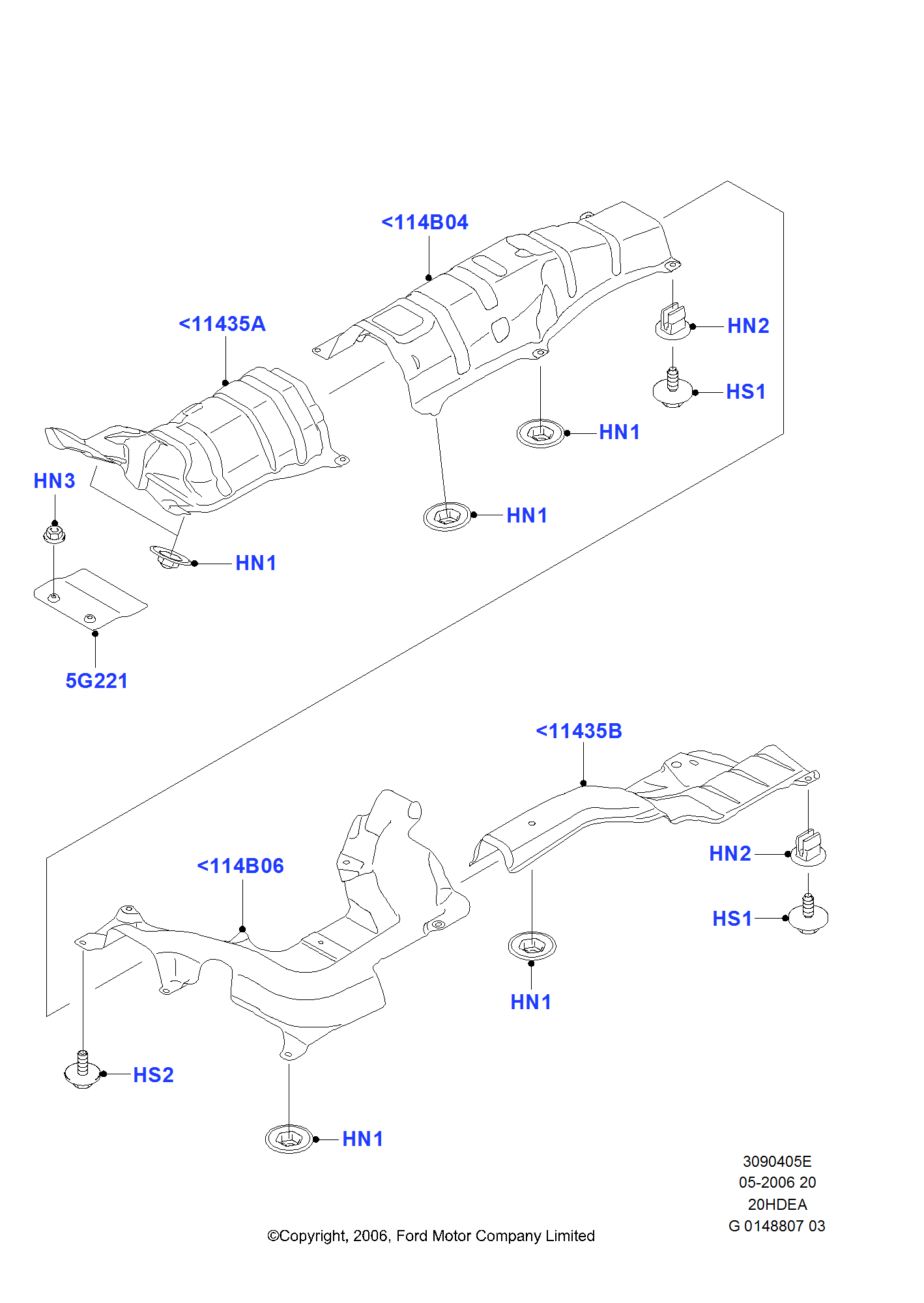 <114B04

<11435A

HN2

HS1

HN1

HN3

HN1

HN1

5G221

<11435B

<114B06

HN2

HS1

HN1

HS2

HN1

3090405E
05-2006 20
20HDEA
G 0148807 03

©Copyright, 2006, Ford Motor Company Limited