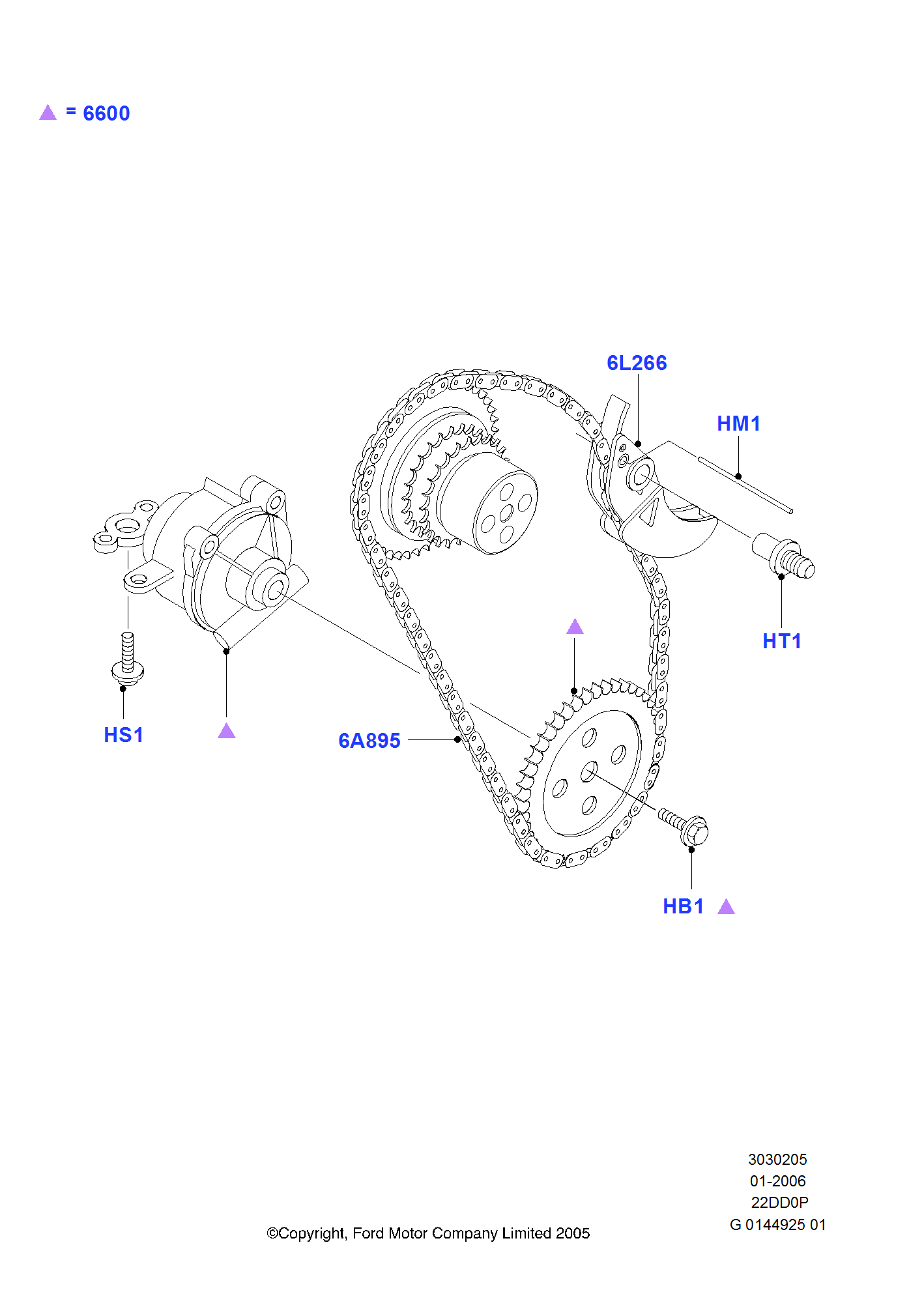 ▲ = 6600

6L266

HM1

HT1

HS1

▲

6A895

▲

HB1 ▲

3030205
01-2006
22DD0P
G 0144925 01

©Copyright, Ford Motor Company Limited 2005