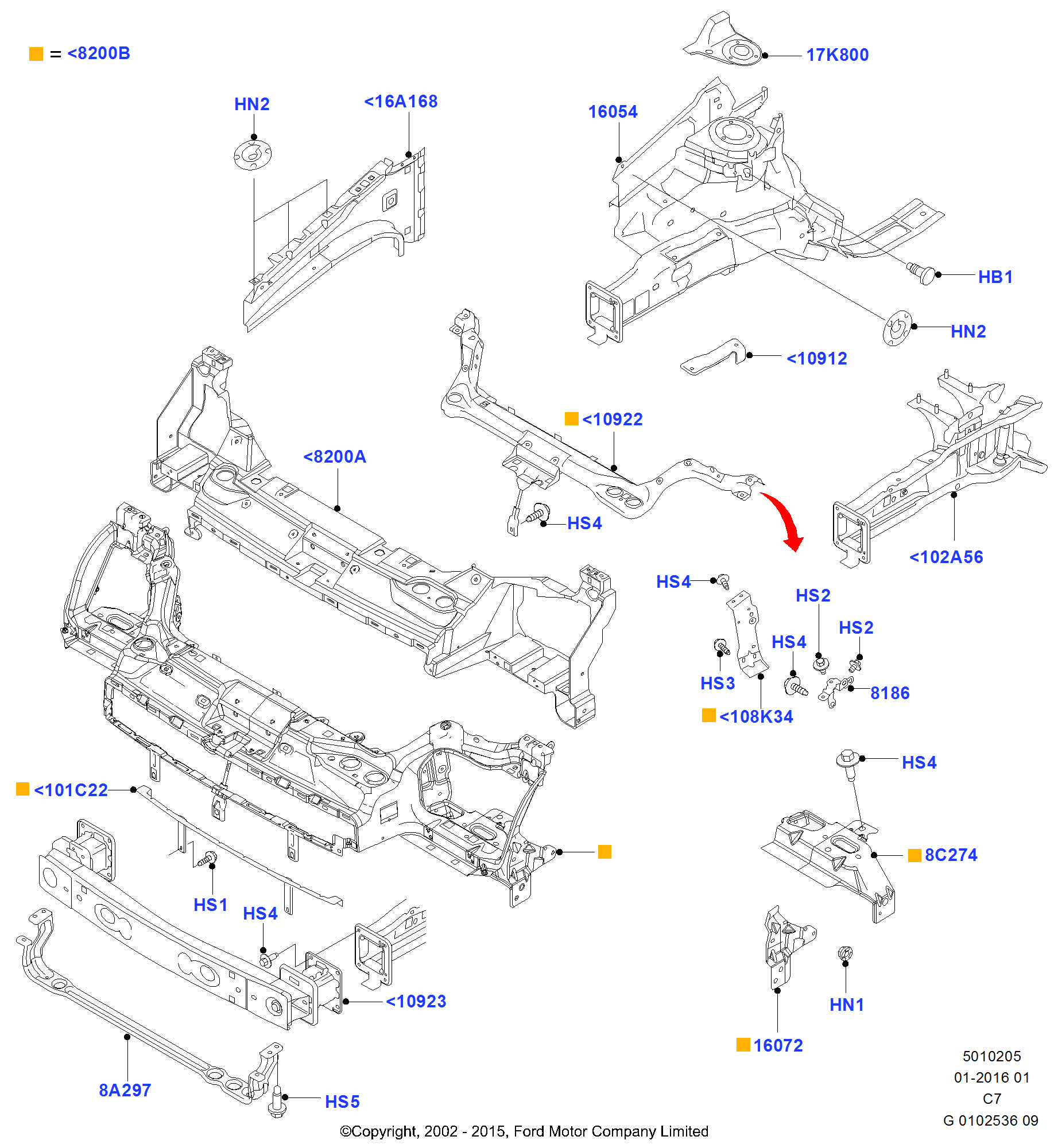 = <8200B

17K800

HN2

<16A168

16054

HB1

HN2

<10912

<10922

<8200A

HS4

<102A56

HS4

HS2

HS2

HS4

HS3

8186

<108K34

HS4

<101C22

8C274

HS1

HS4

<10923

HN1

16072

8A297

HS5

5010205
01-2016 01
C7
G 0102536 09

©Copyright, 2002 - 2015, Ford Motor Company Limited