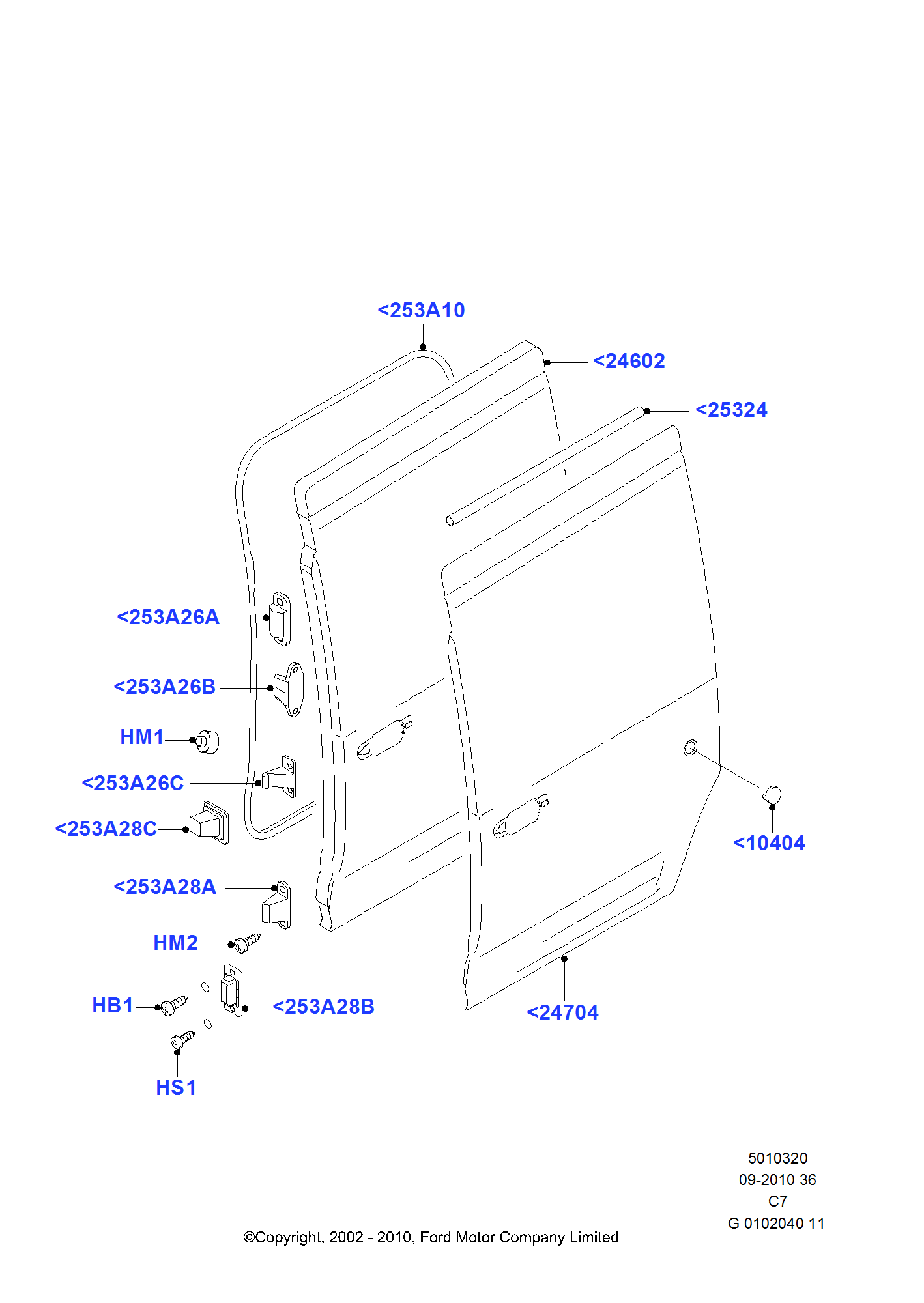 <253A10

<24602

<25324

<253A26A

<253A26B

HM1

<253A26C

<253A28C

<10404

<253A28A

HM2

HB1

<253A28B

<24704

HS1

5010320
09-2010 36
C7
G 0102040 11

©Copyright, 2002 - 2010, Ford Motor Company Limited