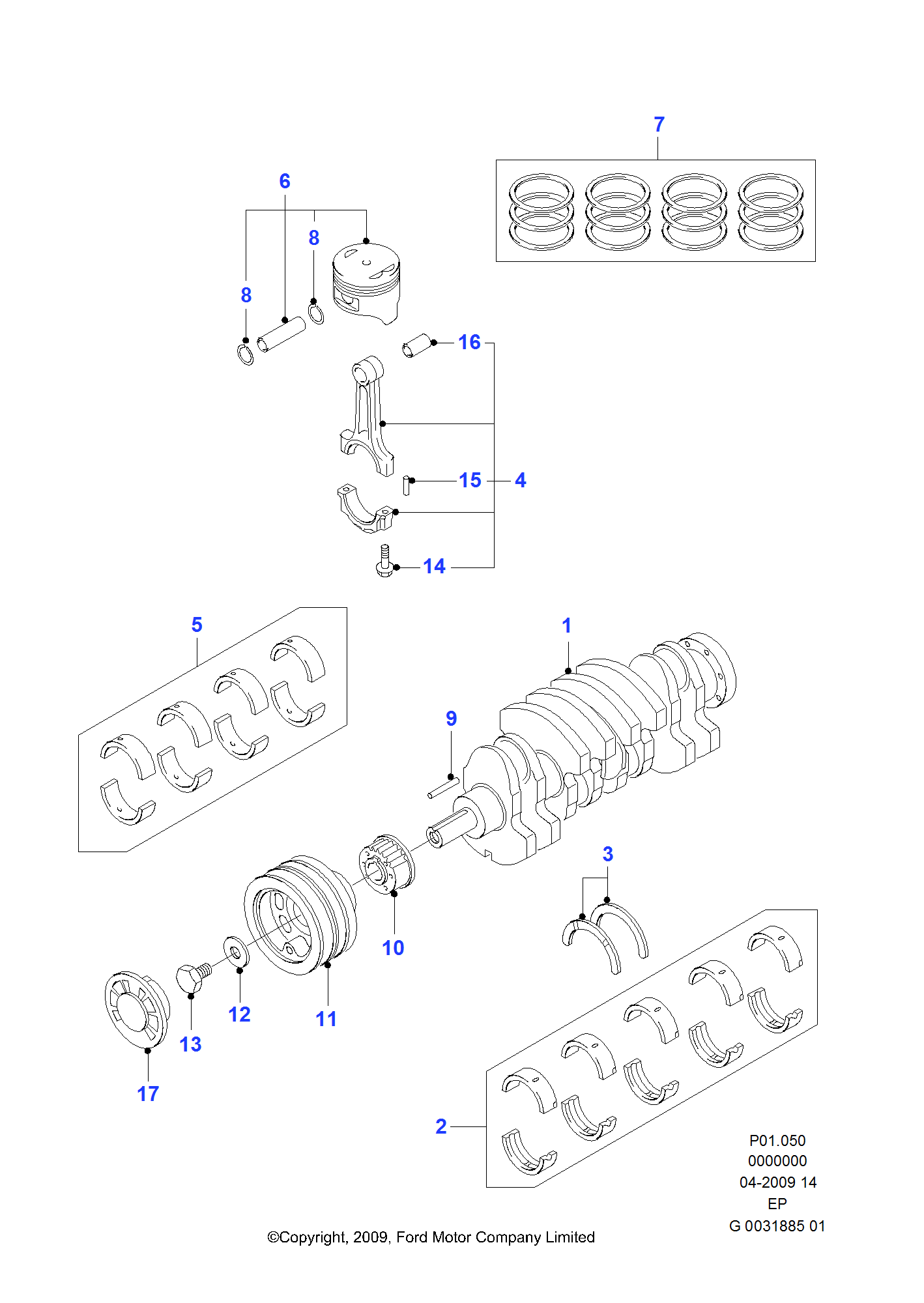 7

6

8

8

16

15

4

14

5

1

9

3

10

12

11

13

17

2

P01.050
0000000
04-2009 14
EP
G 0031885 01

©Copyright, 2009, Ford Motor Company Limited