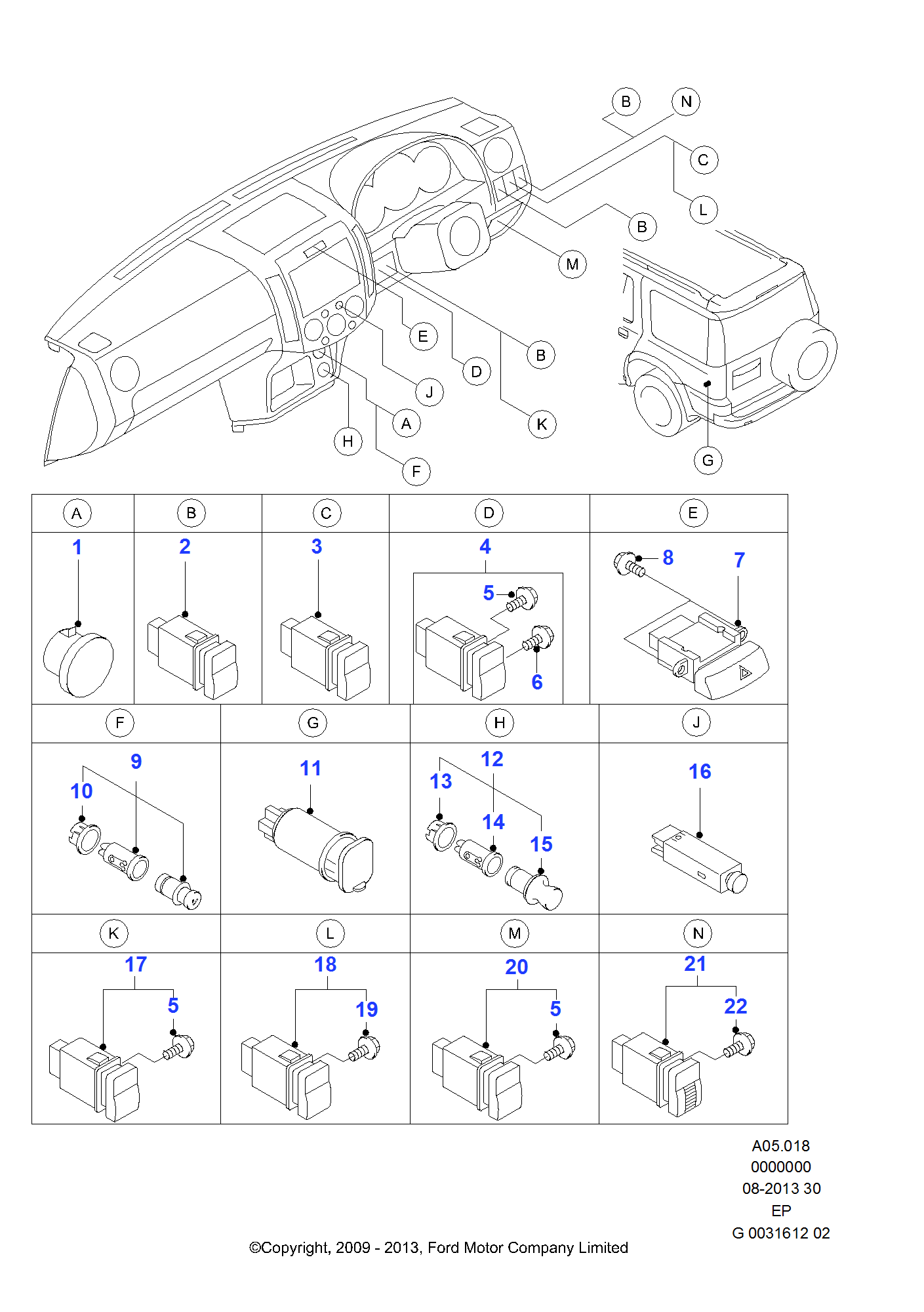 B N C L B M E D B J K A H F G

| A | B | C | D | E |
|---|---|---|---|---|
| 1 | 2 | 3 | 4 5 6 | 8 7 |

| F | G | H | J |
|---|---|---|---|
| 9 10 | 11 | 12 13 14 15 | 16 |

| K | L | M | N |
|---|---|---|---|
| 17 5 | 18 19 | 20 5 | 21 22 |

A05.018
0000000
08-2013 30
EP
G 0031612 02

©Copyright, 2009 - 2013, Ford Motor Company Limited