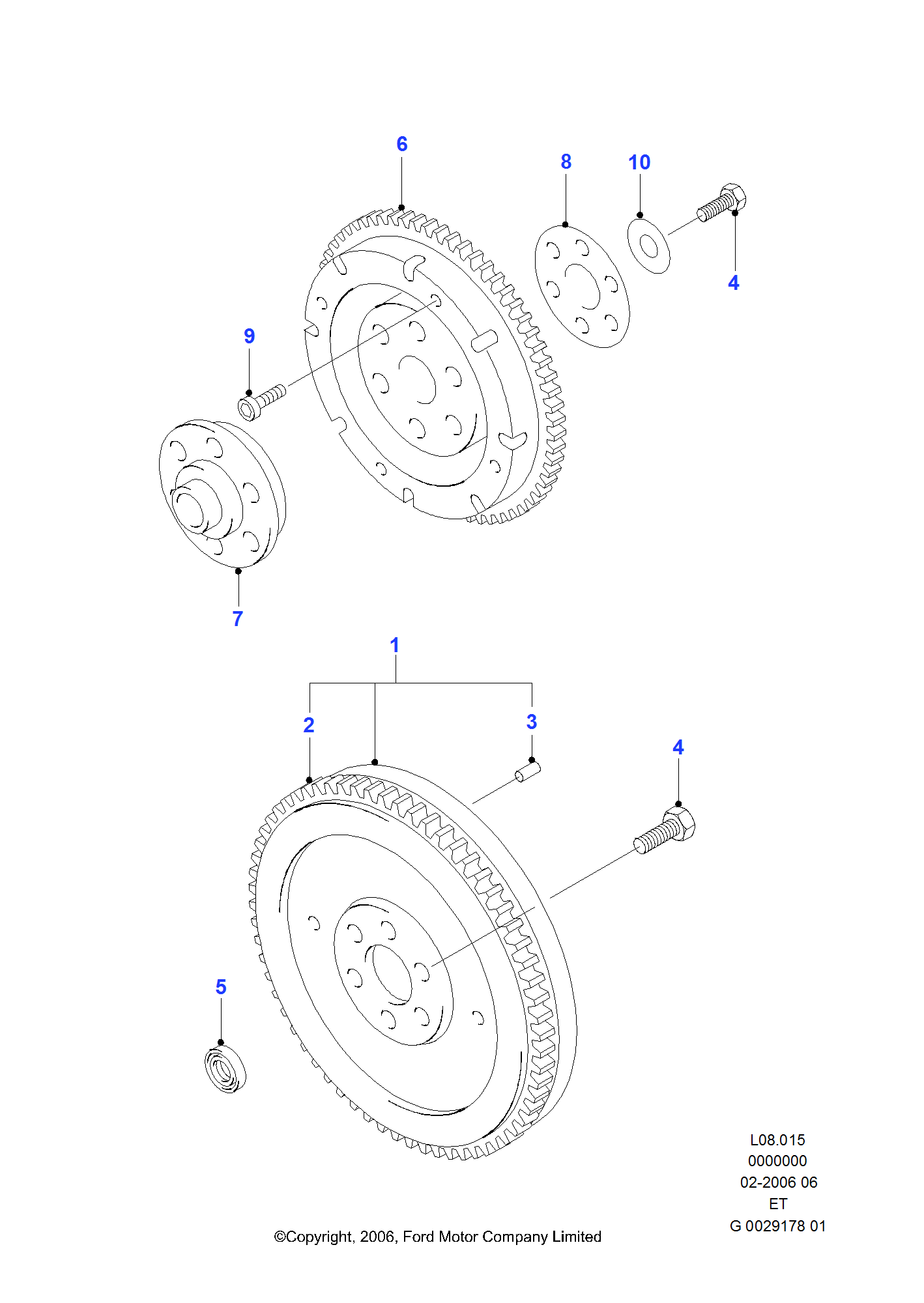 6
8
10
4
9
7
1
2
3
4
5
L08.015
0000000
02-2006 06
ET
G 0029178 01
©Copyright, 2006, Ford Motor Company Limited