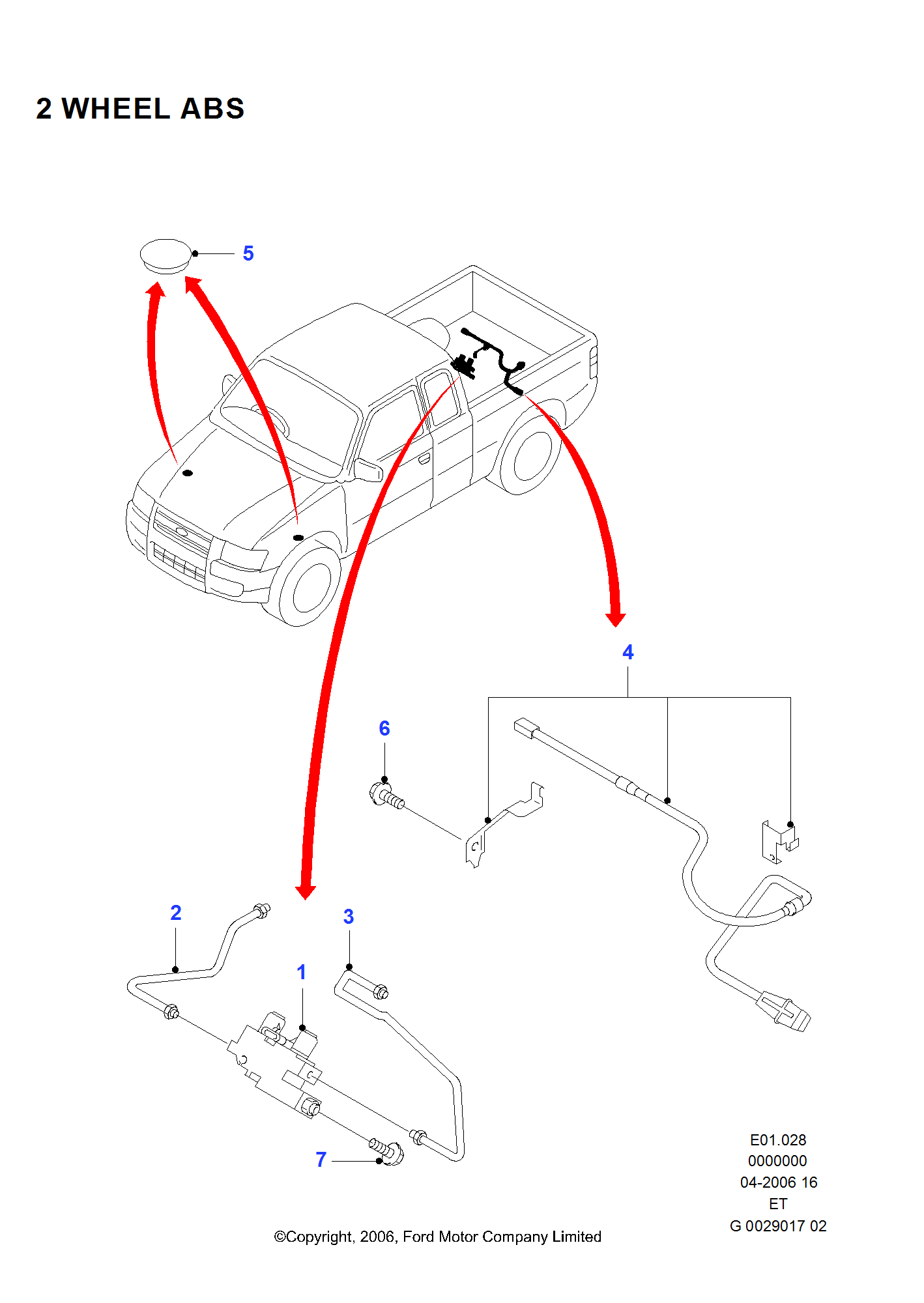 2 WHEEL ABS

5

4

6

2

3

1

7

E01.028
0000000
04-2006 16
ET
G 0029017 02

©Copyright, 2006, Ford Motor Company Limited